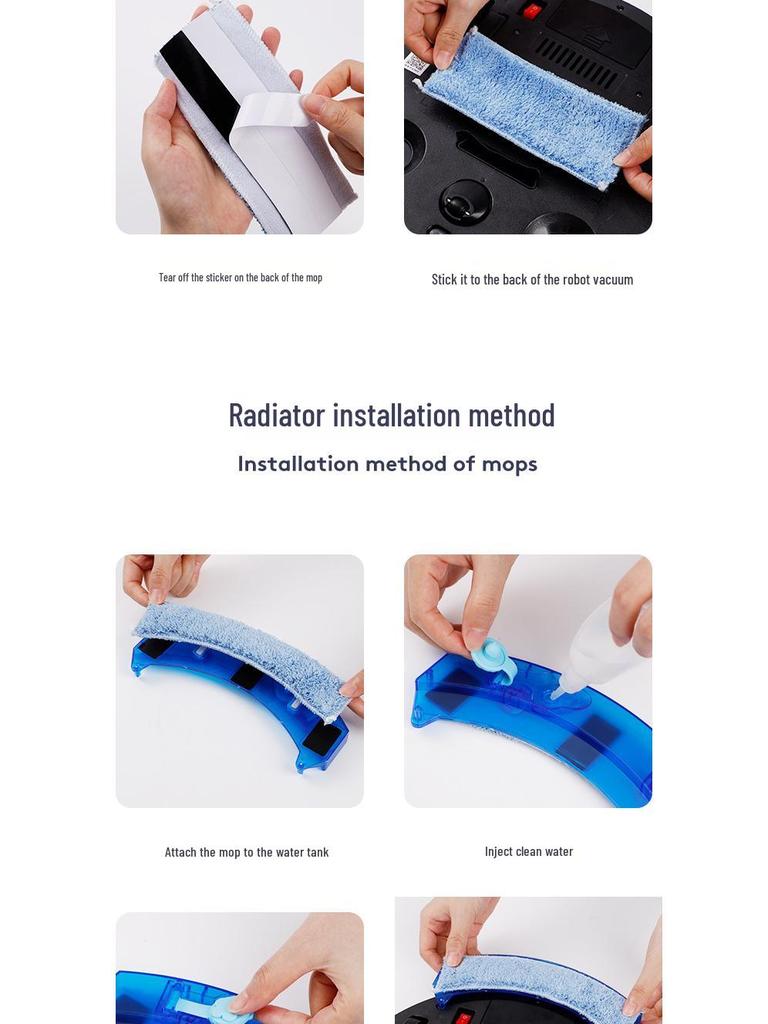 Tear off the sticker on the back of the mop

Stick it to the back of the robot vacuum

Radiator installation method

Installation method of mops

Attach the mop to the water tank

Inject clean water