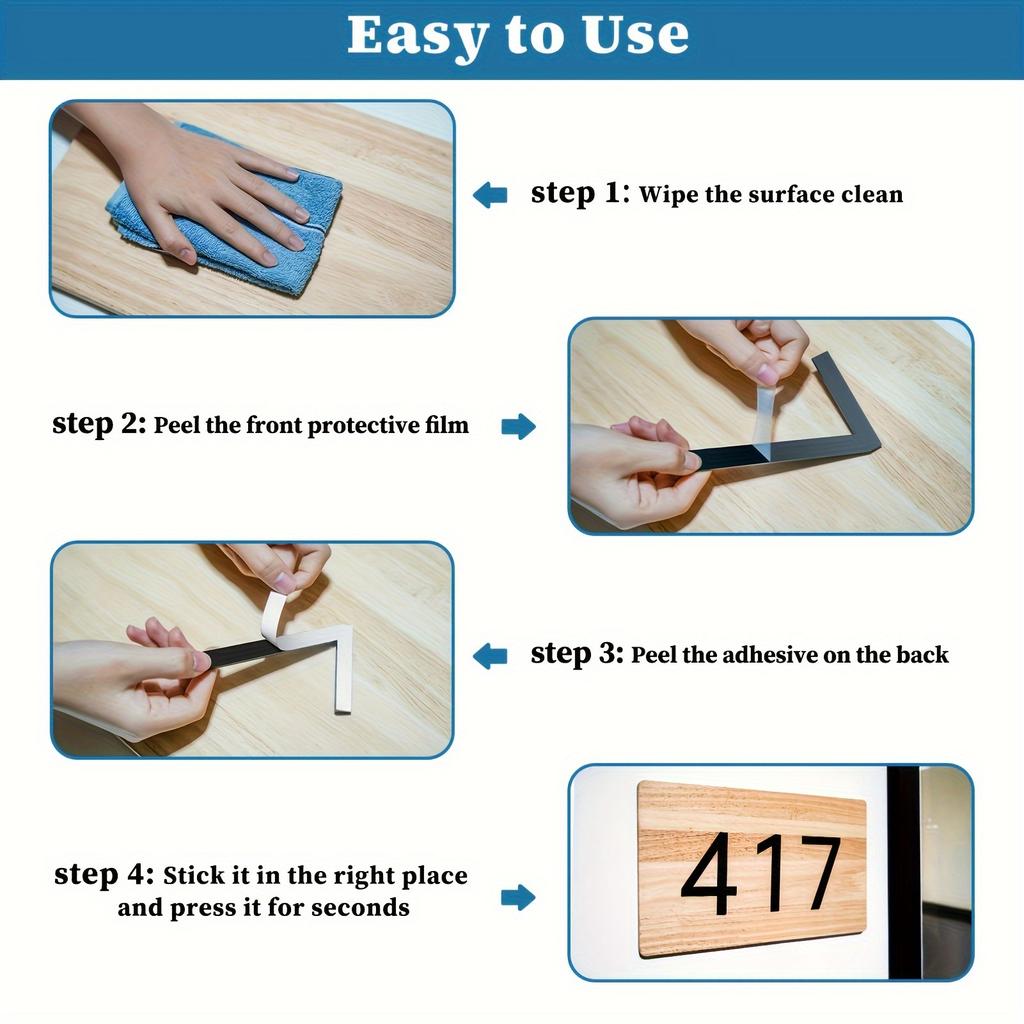 Easy to Use

step 1: Wipe the surface clean

step 2: Peel the front protective film

step 3: Peel the adhesive on the back

step 4: Stick it in the right place and press it for seconds

417