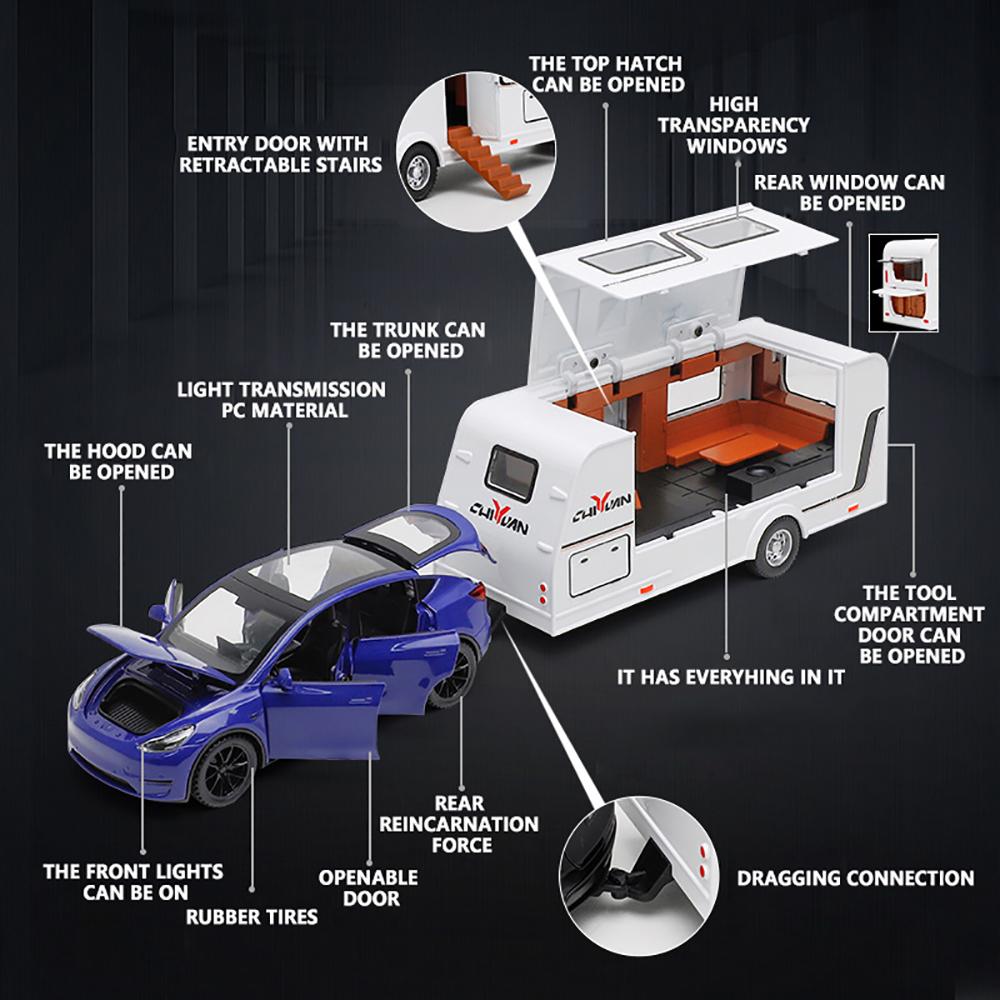 THE TOP HATCH CAN BE OPENED

ENTRY DOOR WITH RETRACTABLE STAIRS

HIGH TRANSPARENCY WINDOWS

REAR WINDOW CAN BE OPENED

THE TRUNK CAN BE OPENED

LIGHT TRANSMISSION PC MATERIAL

THE HOOD CAN BE OPENED

CHIVAN

CHIVAN

THE TOOL COMPARTMENT DOOR CAN BE OPENED

IT HAS EVERYHING IN IT

REAR REINCARNATION FORCE

THE FRONT LIGHTS CAN BE ON

OPENABLE DOOR

RUBBER TIRES

DRAGGING CONNECTION