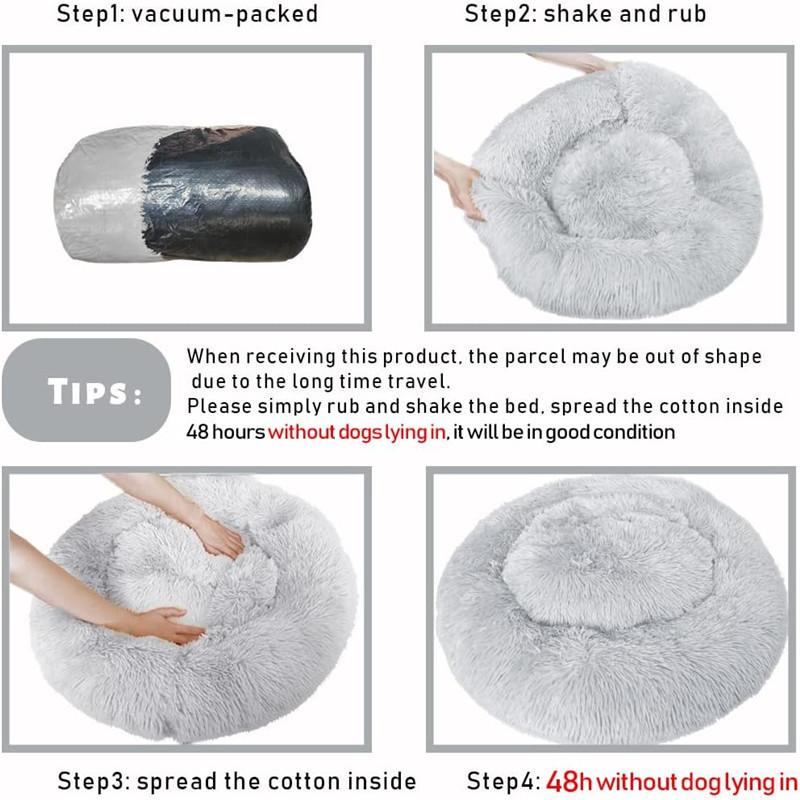 Step1: vacuum-packed

Step2: shake and rub

TIPS:

When receiving this product, the parcel may be out of shape due to the long time travel.
Please simply rub and shake the bed, spread the cotton inside 48 hours without dogs lying in, it will be in good condition

Step3: spread the cotton inside

Step4: 48h without dog lying in