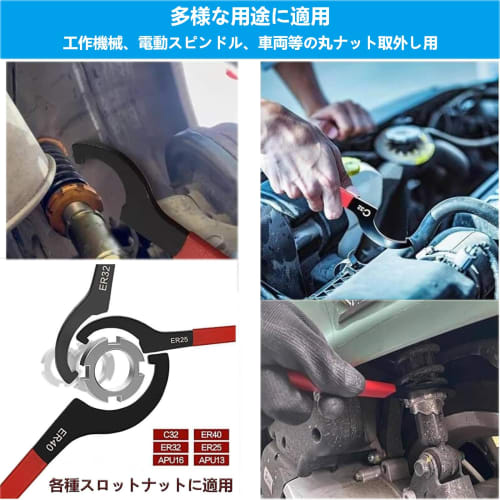 多様な用途に適用
工作機械、電動スピンドル、車両等の丸ナット取外し用

C32

ER32
ER25
ER40

C32
ER40
ER32
ER25
APU16
APU13

各種スロットナットに適用