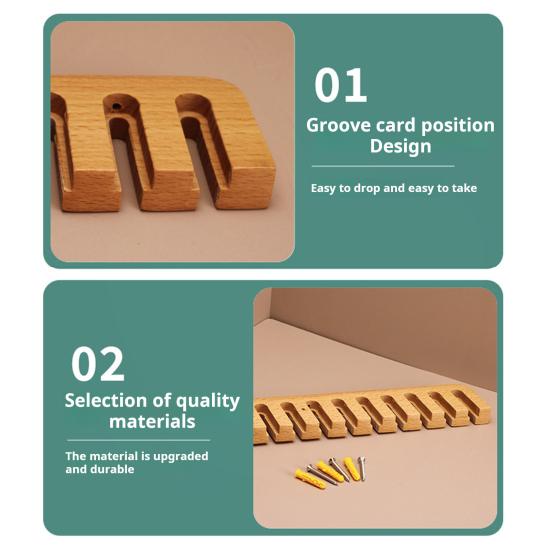 01

Groove card position Design

Easy to drop and easy to take

02

Selection of quality materials

The material is upgraded and durable