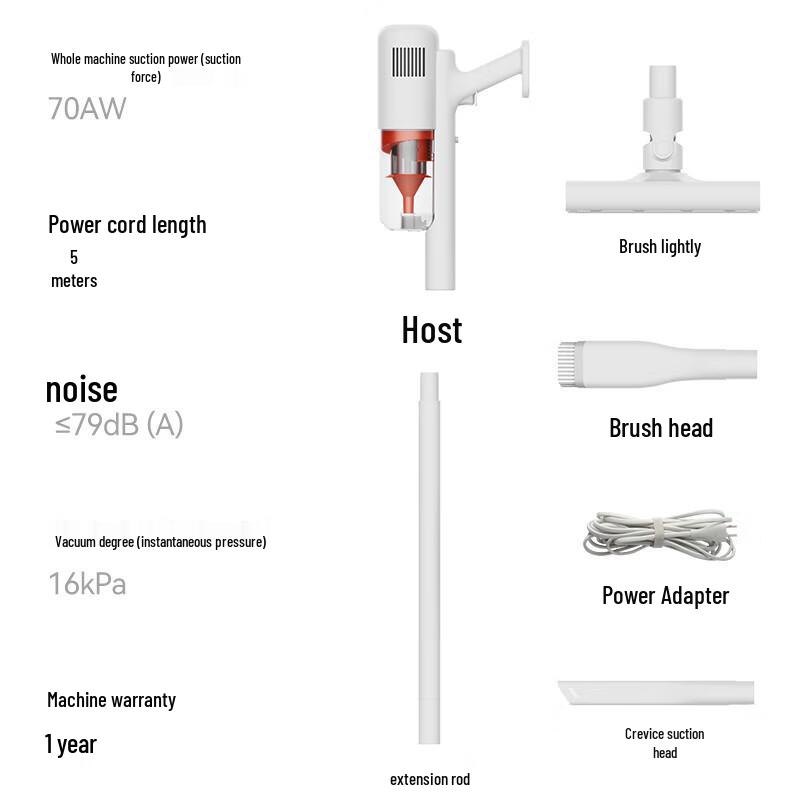 Whole machine suction power (suction force)

70AW

Power cord length

5 meters

noise

≤79dB (A)

Vacuum degree (instantaneous pressure)

16kPa

Machine warranty

1 year

Host

extension rod

Brush lightly

Brush head

Power Adapter

Crevice suction head