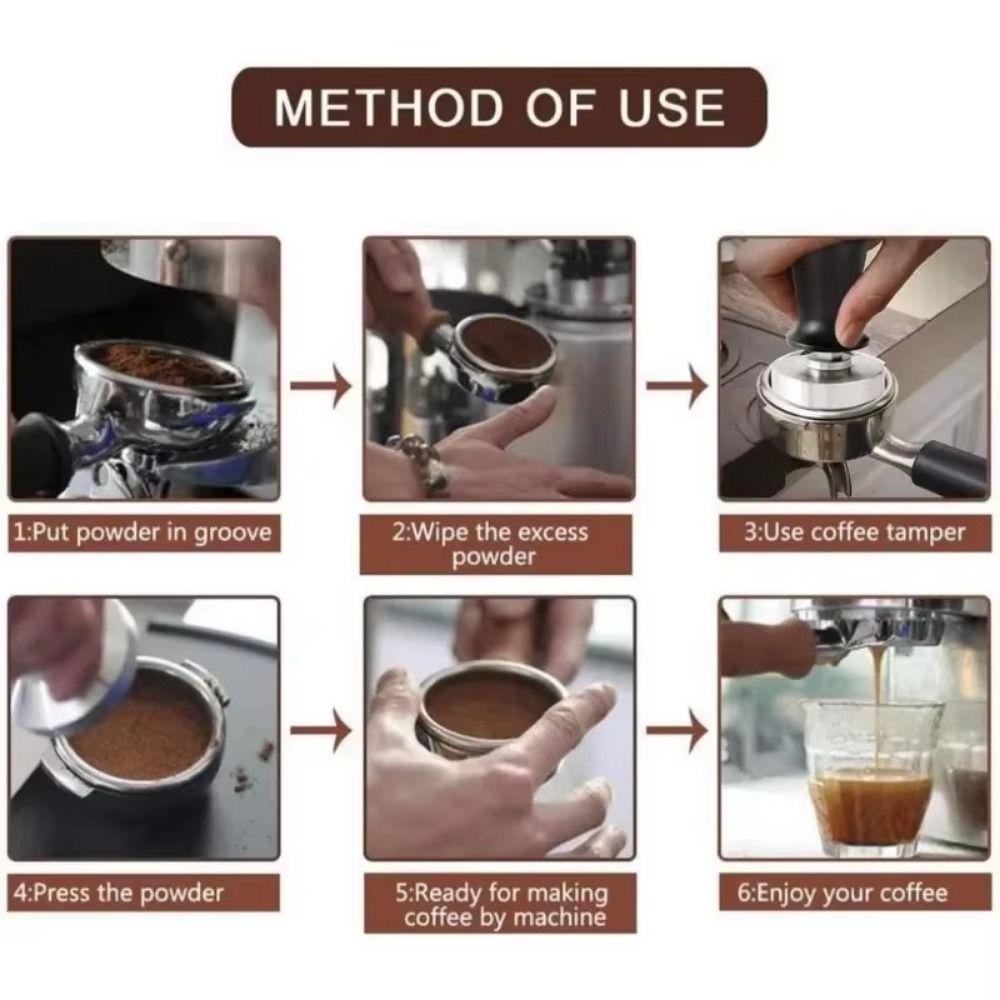 METHOD OF USE

1:Put powder in groove

2:Wipe the excess powder

3:Use coffee tamper

4:Press the powder

5:Ready for making coffee by machine

6:Enjoy your coffee