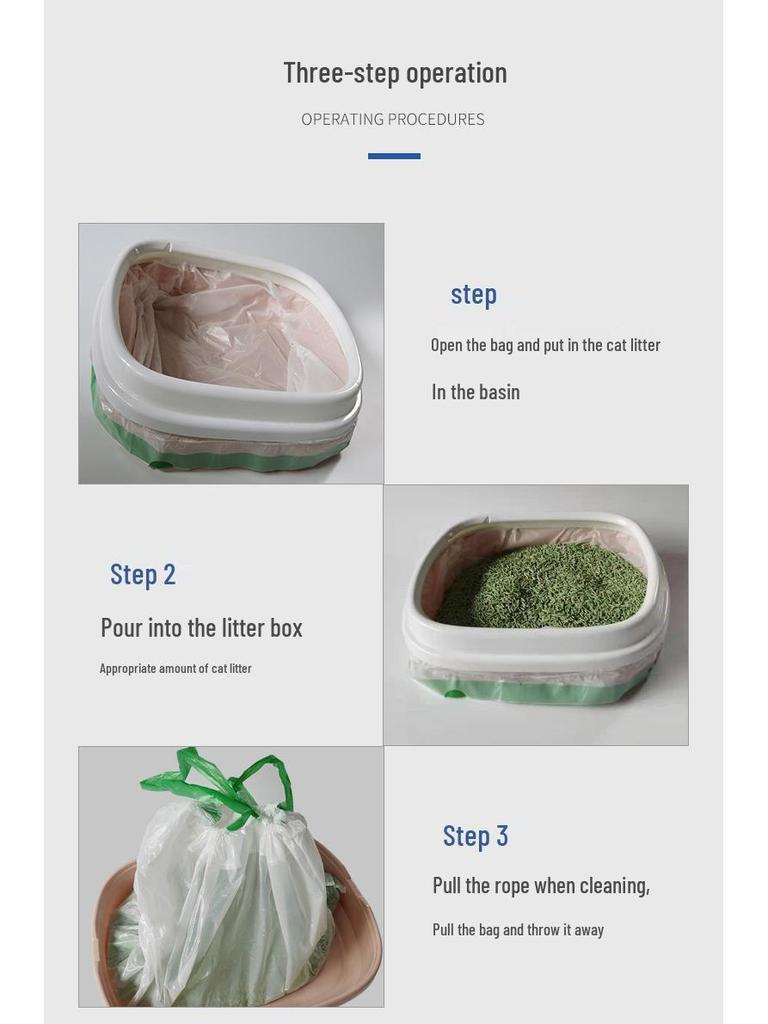 Three-step operation

OPERATING PROCEDURES

step

Open the bag and put in the cat litter

In the basin

Step 2

Pour into the litter box

Appropriate amount of cat litter

Step 3

Pull the rope when cleaning,

Pull the bag and throw it away