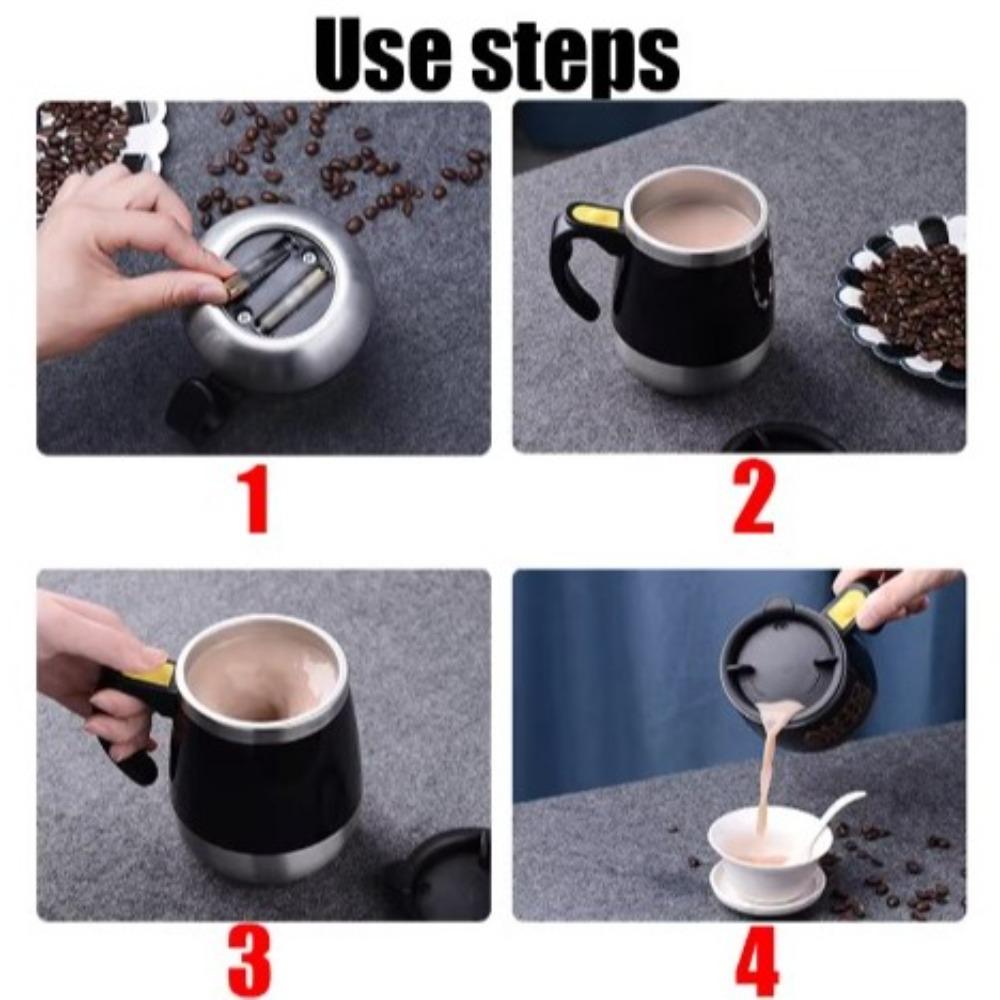 Use steps

1

2

3

4