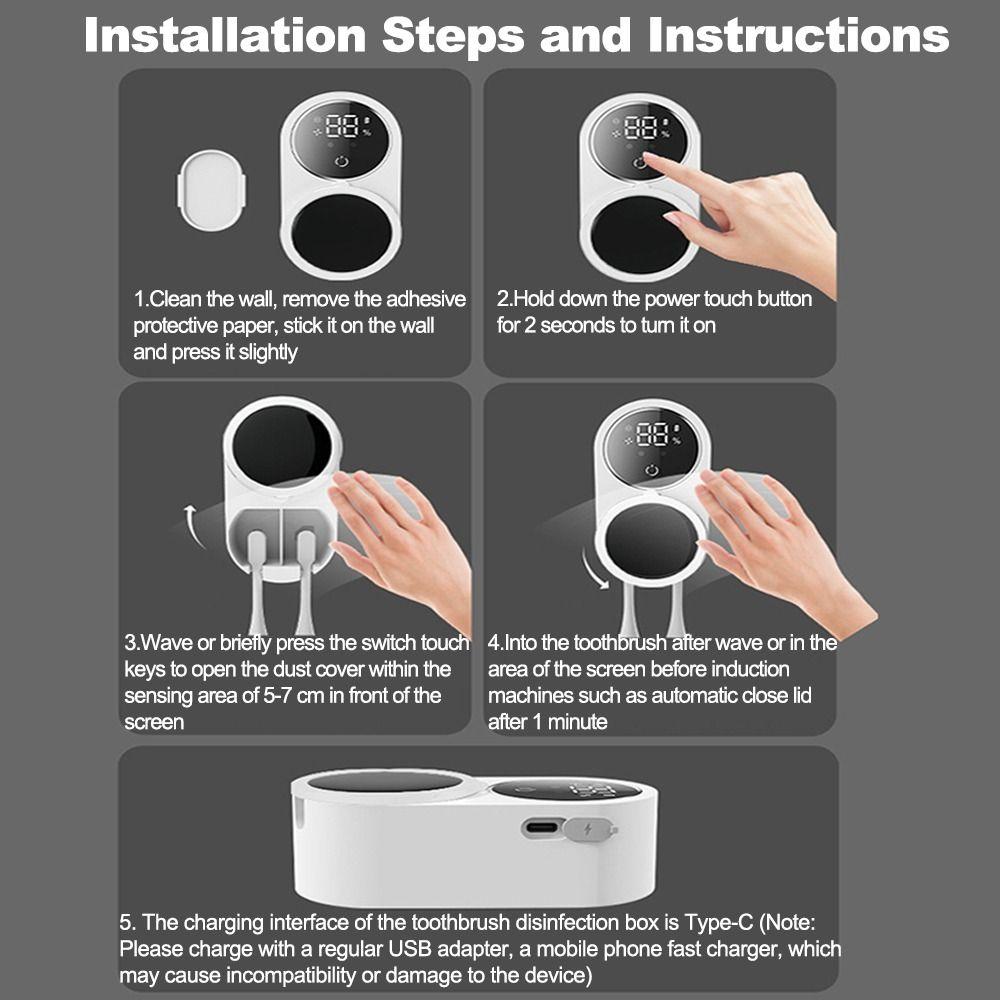 Installation Steps and Instructions

88 %

1.Clean the wall, remove the adhesive protective paper, stick it on the wall and press it slightly

88 %

2.Hold down the power touch button for 2 seconds to turn it on

3.Wave or briefly press the switch touch keys to open the dust cover within the sensing area of 5-7 cm in front of the screen

88 %

4.Into the toothbrush after wave or in the area of the screen before induction machines such as automatic close lid after 1 minute

5. The charging interface of the toothbrush disinfection box is Type-C (Note: Please charge with a regular USB adapter, a mobile phone fast charger, which may cause incompatibility or damage to the device)