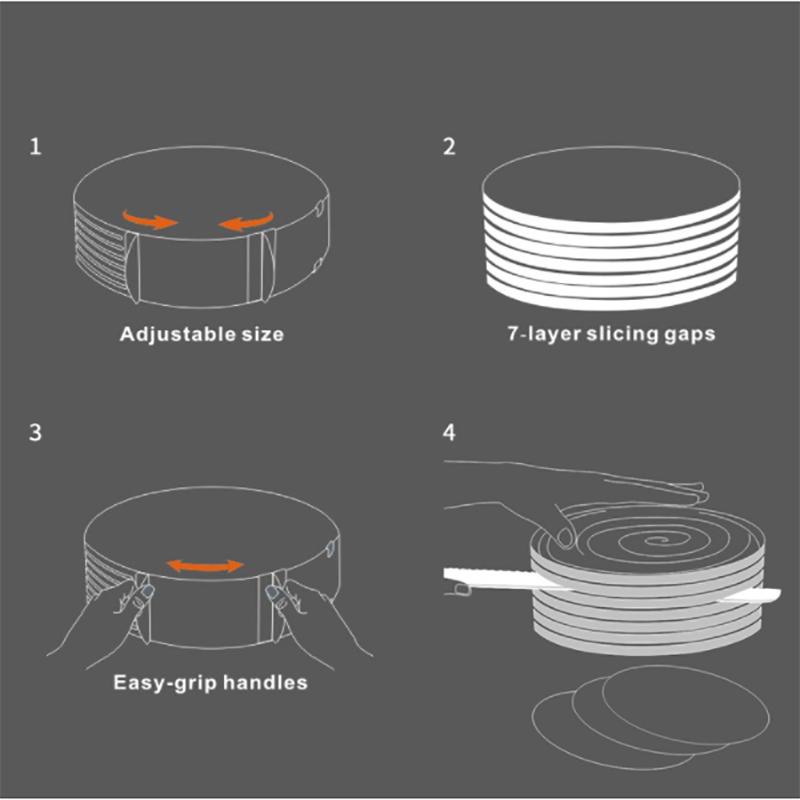 1

Adjustable size

2

7-layer slicing gaps

3

Easy-grip handles

4