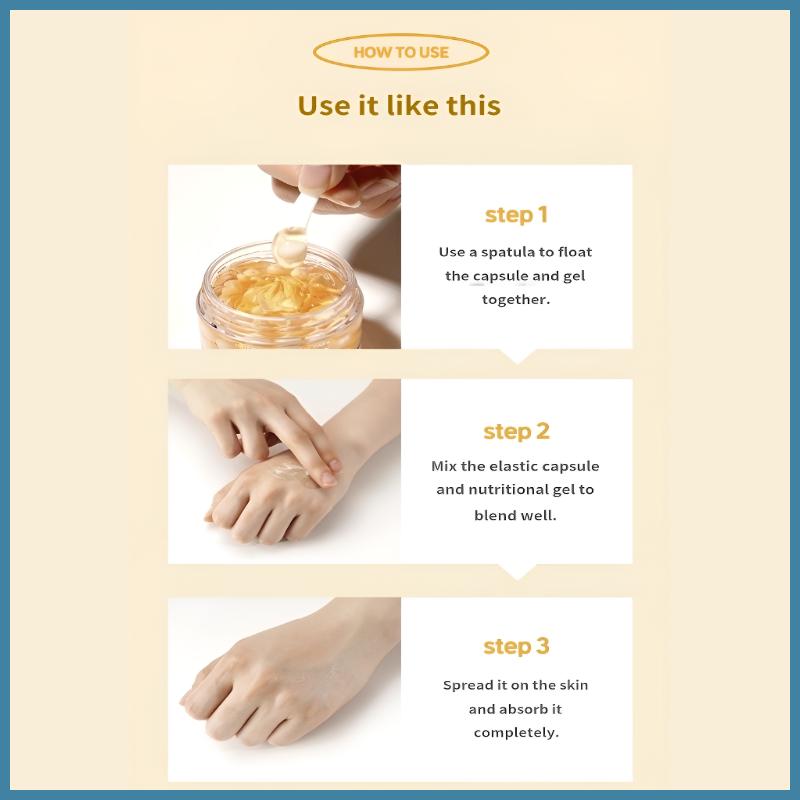 HOW TO USE

Use it like this

step 1

Use a spatula to float the capsule and gel together.

step 2

Mix the elastic capsule and nutritional gel to blend well.

step 3

Spread it on the skin and absorb it completely.