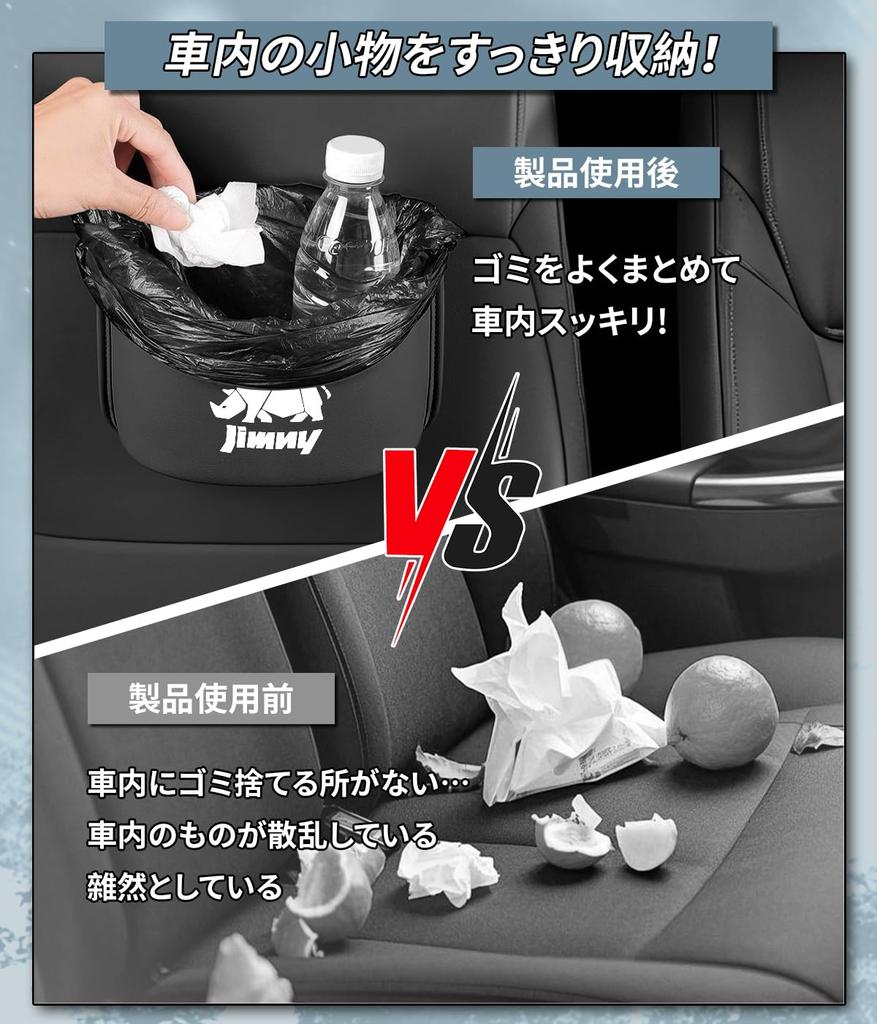 車内の小物をすっきり収納!

製品使用後

ゴミをよくまとめて
車内スッキリ!

Jimny

VS

製品使用前

車内にゴミ捨てる所がない…
車内のものが散乱している
雑然としている