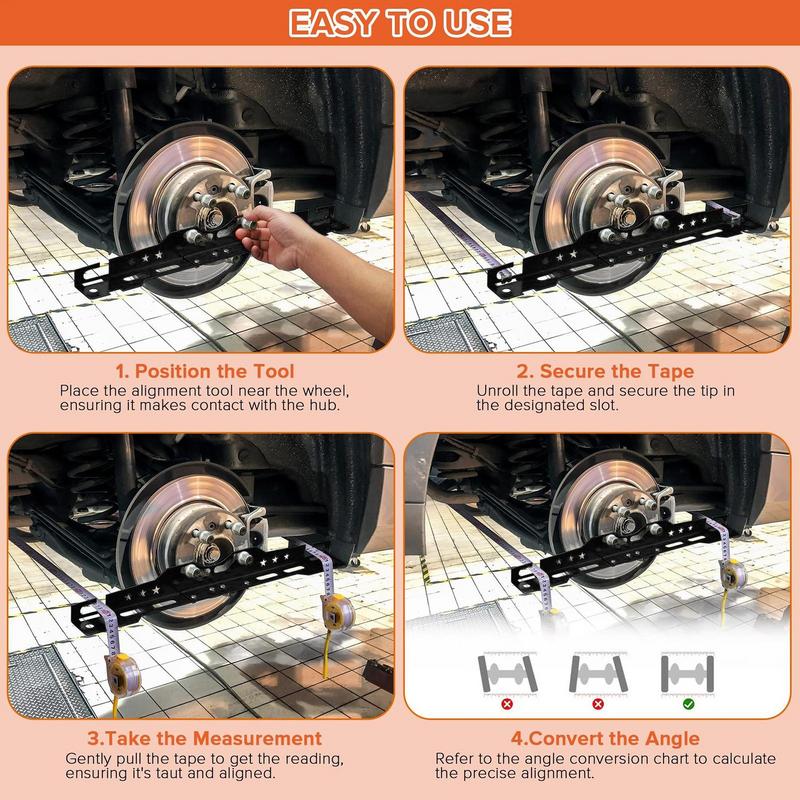 EASY TO USE

1. Position the Tool
Place the alignment tool near the wheel, ensuring it makes contact with the hub.

2. Secure the Tape
Unroll the tape and secure the tip in the designated slot.

3.Take the Measurement
Gently pull the tape to get the reading, ensuring it's taut and aligned.

4.Convert the Angle
Refer to the angle conversion chart to calculate the precise alignment.