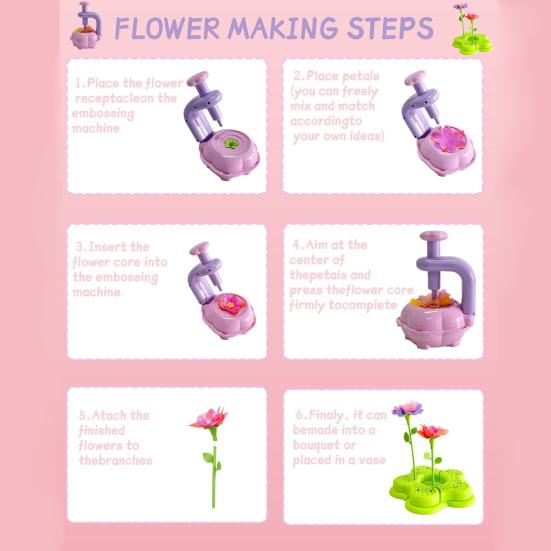 FLOWER MAKING STEPS

1.Place the flower receptacleon the embossing machine

2.Place petals (you can freely mix and match accordingto your own ideas)

3.Insert the flower core into the embossing machine

4.Aim at the center of thepetals and press theflower core firmly tocomplete

5.Atach the finished flowers to thebranches

6.Finaly, it can bemade into a bouquet or placed in a vase