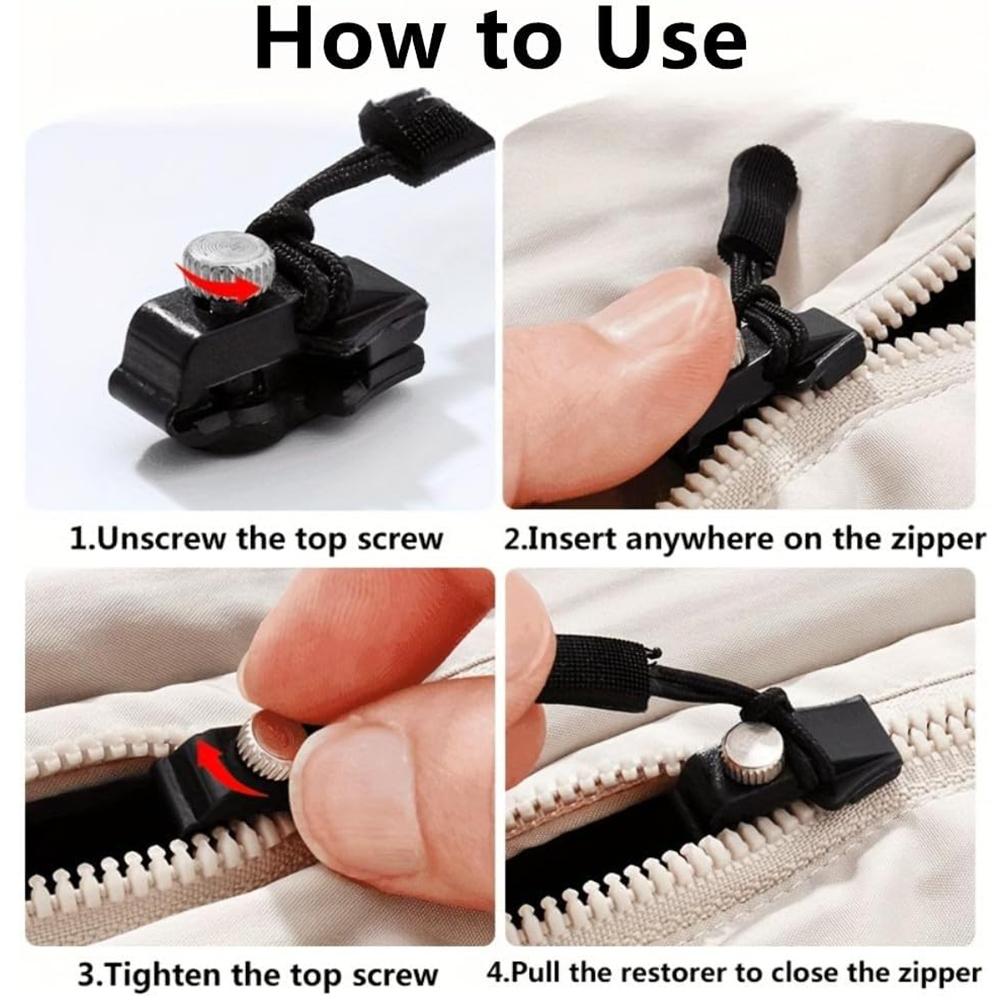 How to Use

1.Unscrew the top screw

2.Insert anywhere on the zipper

3.Tighten the top screw

4.Pull the restorer to close the zipper