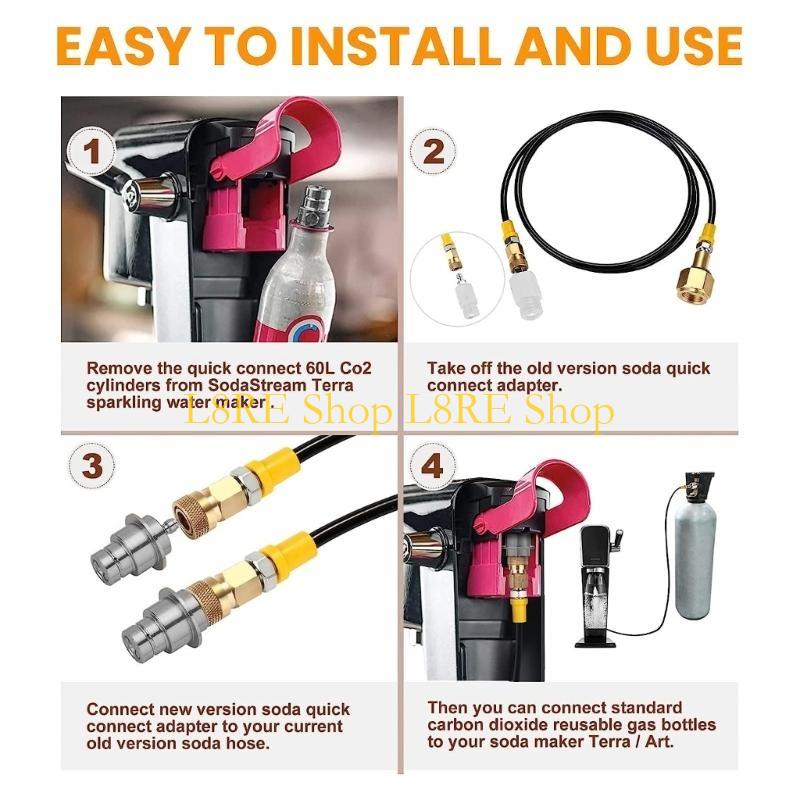 EASY TO INSTALL AND USE

1

Remove the quick connect 60L Co2 cylinders from SodaStream Terra sparkling water maker.

2

Take off the old version soda quick connect adapter.

L8RE Shop L8RE Shop

3

Connect new version soda quick connect adapter to your current old version soda hose.

4

Then you can connect standard carbon dioxide reusable gas bottles to your soda maker Terra / Art.