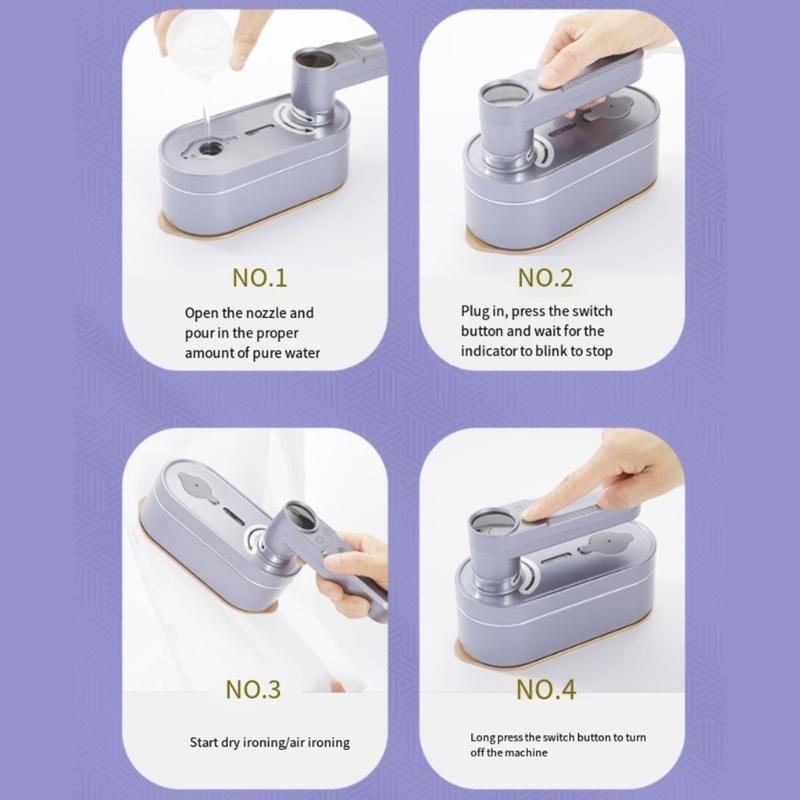 NO.1
Open the nozzle and pour in the proper amount of pure water

NO.2
Plug in, press the switch button and wait for the indicator to blink to stop

NO.3
Start dry ironing/air ironing

NO.4
Long press the switch button to turn off the machine