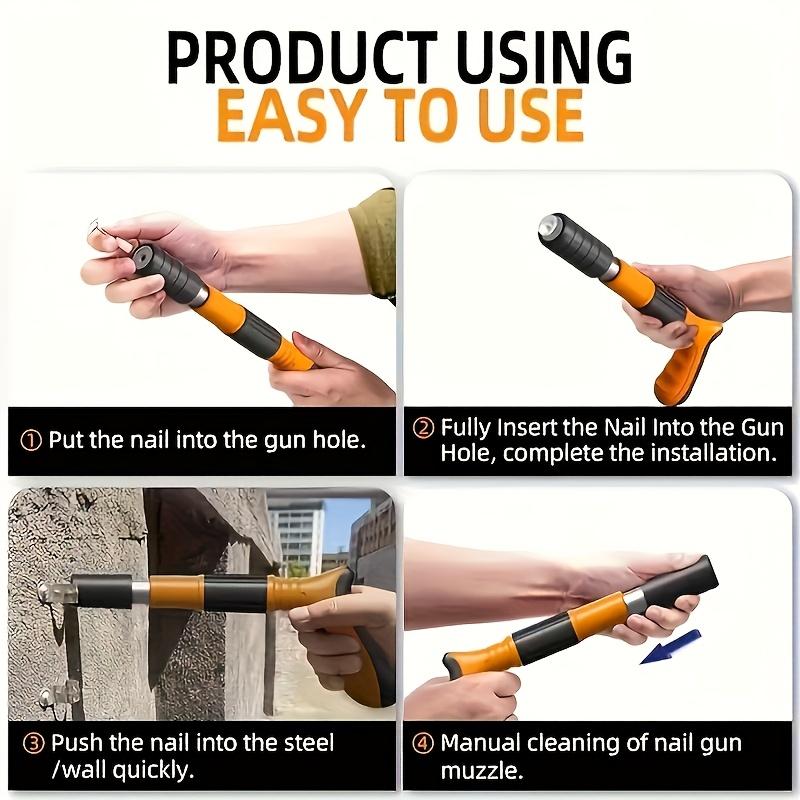 PRODUCT USING
EASY TO USE

① Put the nail into the gun hole.

② Fully Insert the Nail Into the Gun Hole, complete the installation.

③ Push the nail into the steel /wall quickly.

④ Manual cleaning of nail gun muzzle.