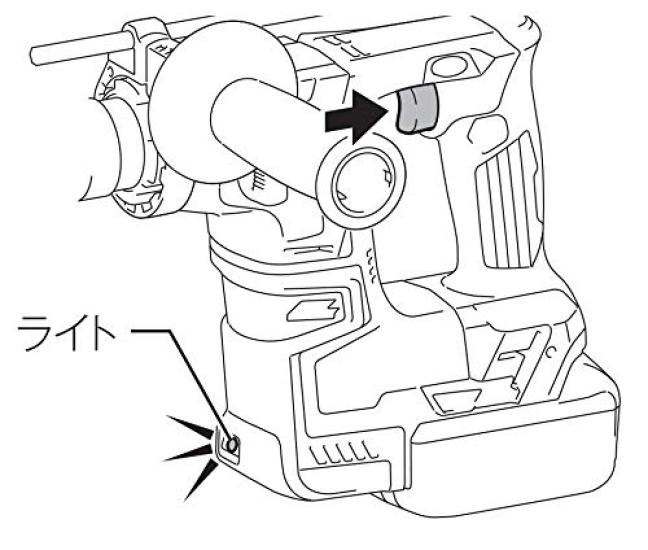 ライト