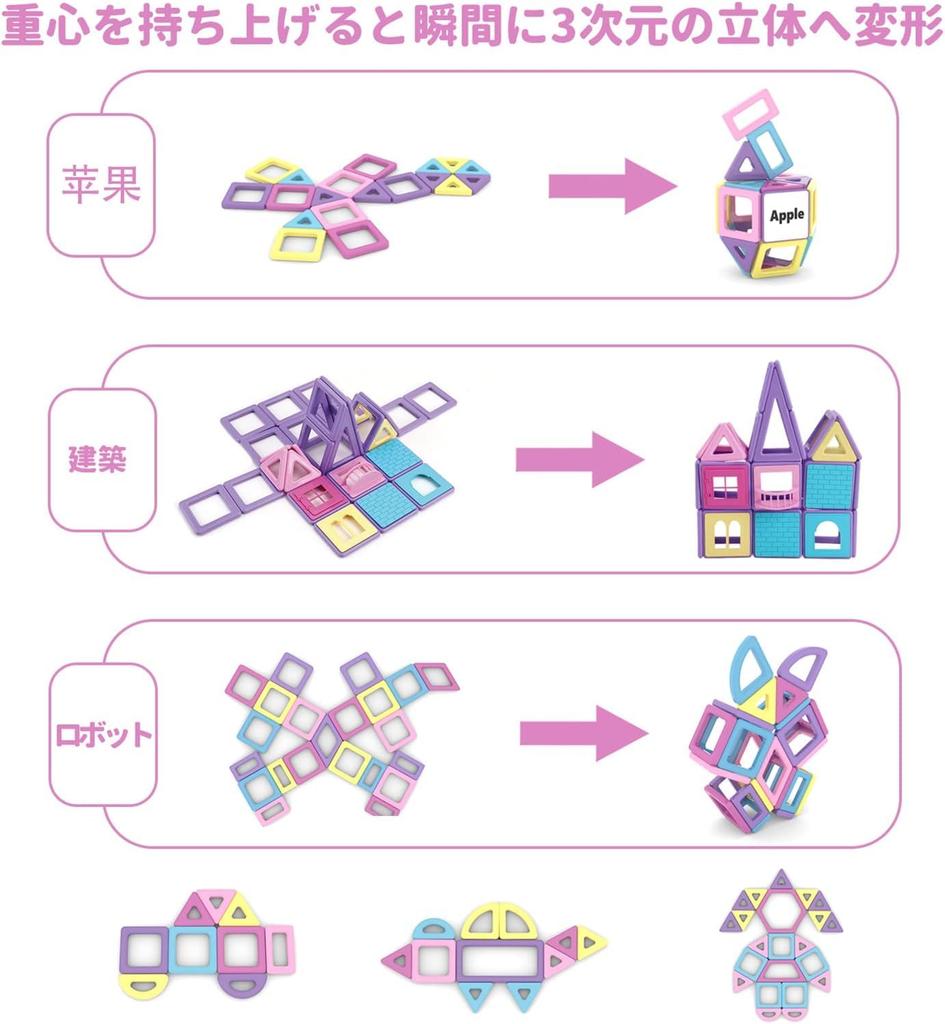 重心を持ち上げると瞬間に3次元の立体へ変形

苹果

Apple

建築

ロボット