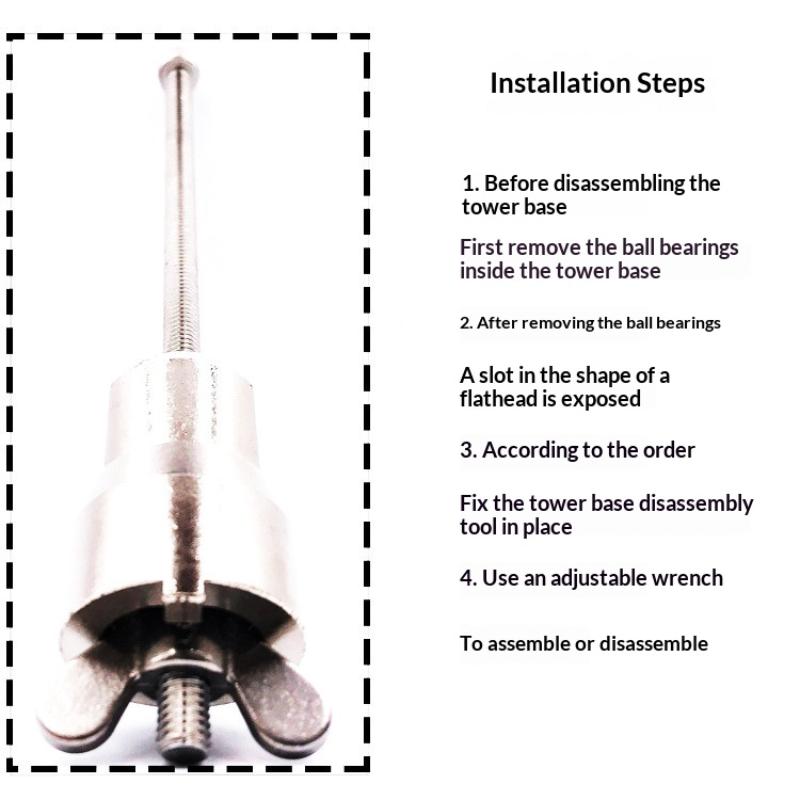 Installation Steps

1. Before disassembling the tower base

First remove the ball bearings inside the tower base

2. After removing the ball bearings

A slot in the shape of a flathead is exposed

3. According to the order

Fix the tower base disassembly tool in place

4. Use an adjustable wrench

To assemble or disassemble