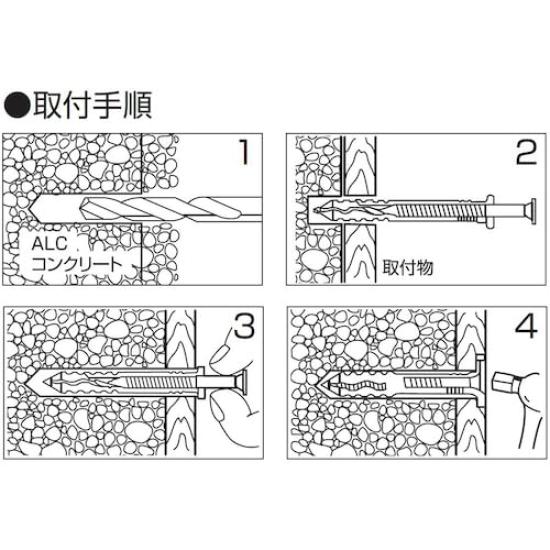 ●取付手順

1

ALC
コンクリート

2

取付物

3

4