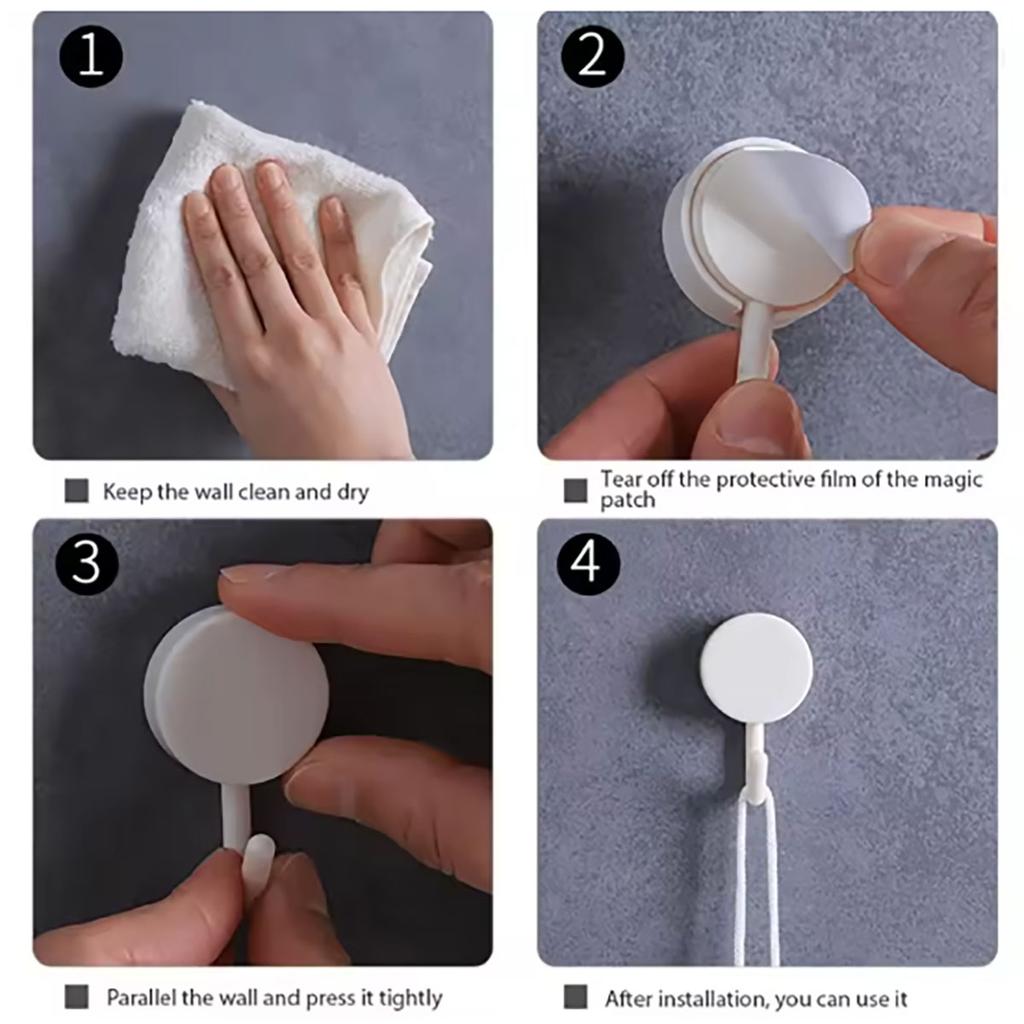 1

Keep the wall clean and dry

2

Tear off the protective film of the magic patch

3

Parallel the wall and press it tightly

4

After installation, you can use it