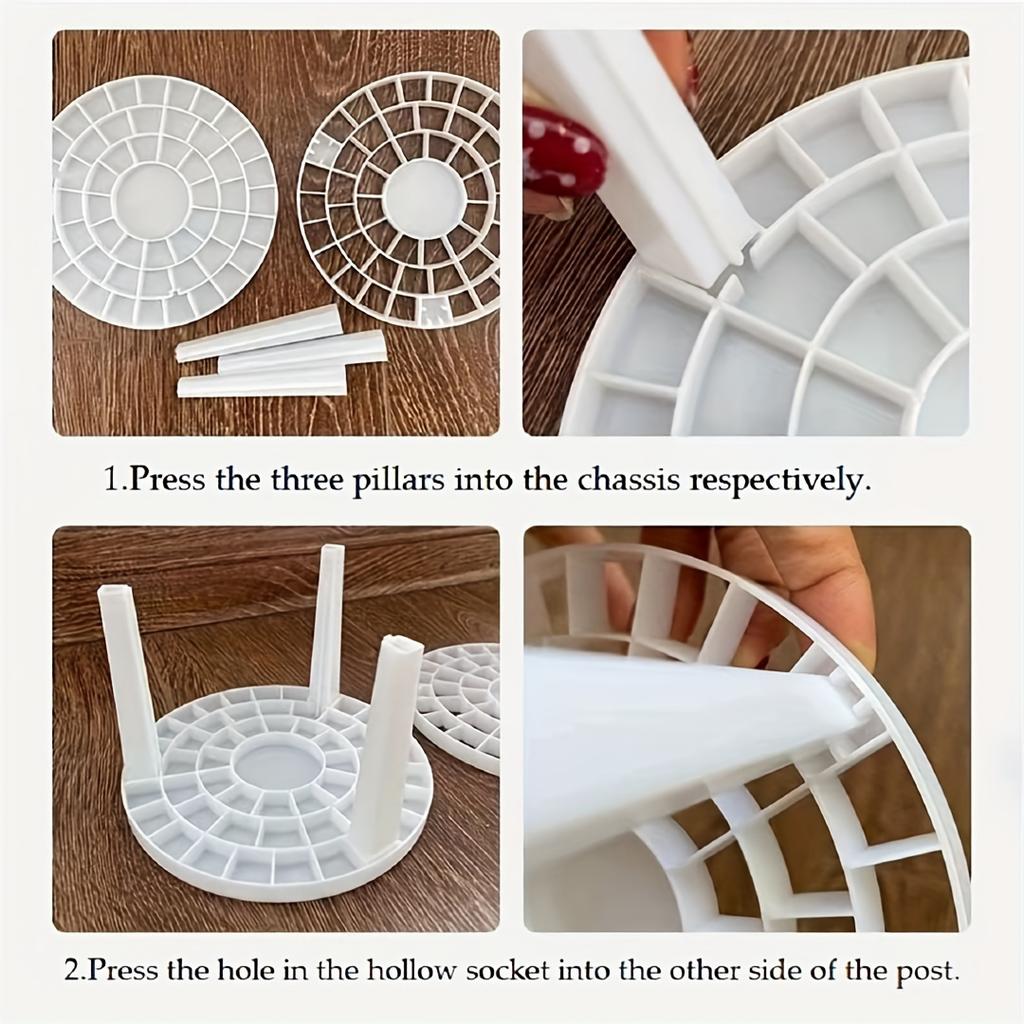 1.Press the three pillars into the chassis respectively.

2.Press the hole in the hollow socket into the other side of the post.