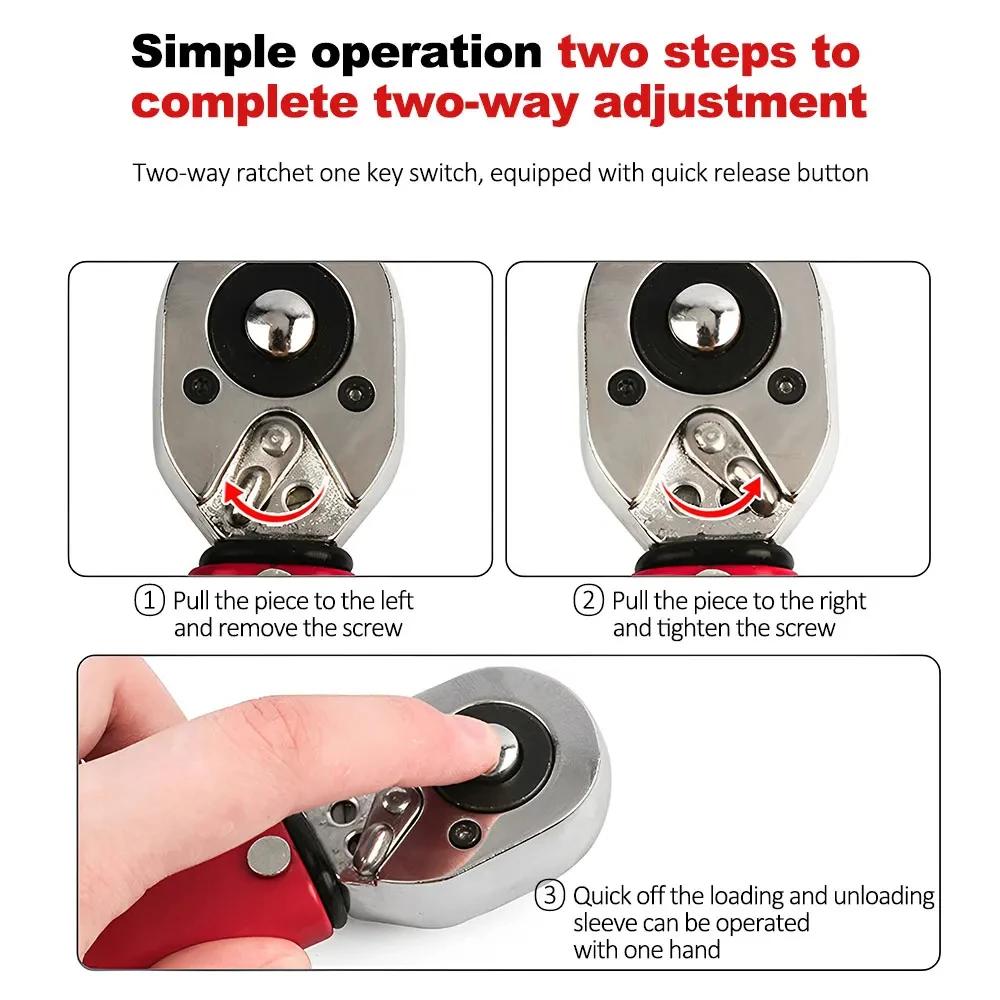 Simple operation two steps to complete two-way adjustment

Two-way ratchet one key switch, equipped with quick release button

① Pull the piece to the left and remove the screw

② Pull the piece to the right and tighten the screw

③ Quick off the loading and unloading sleeve can be operated with one hand