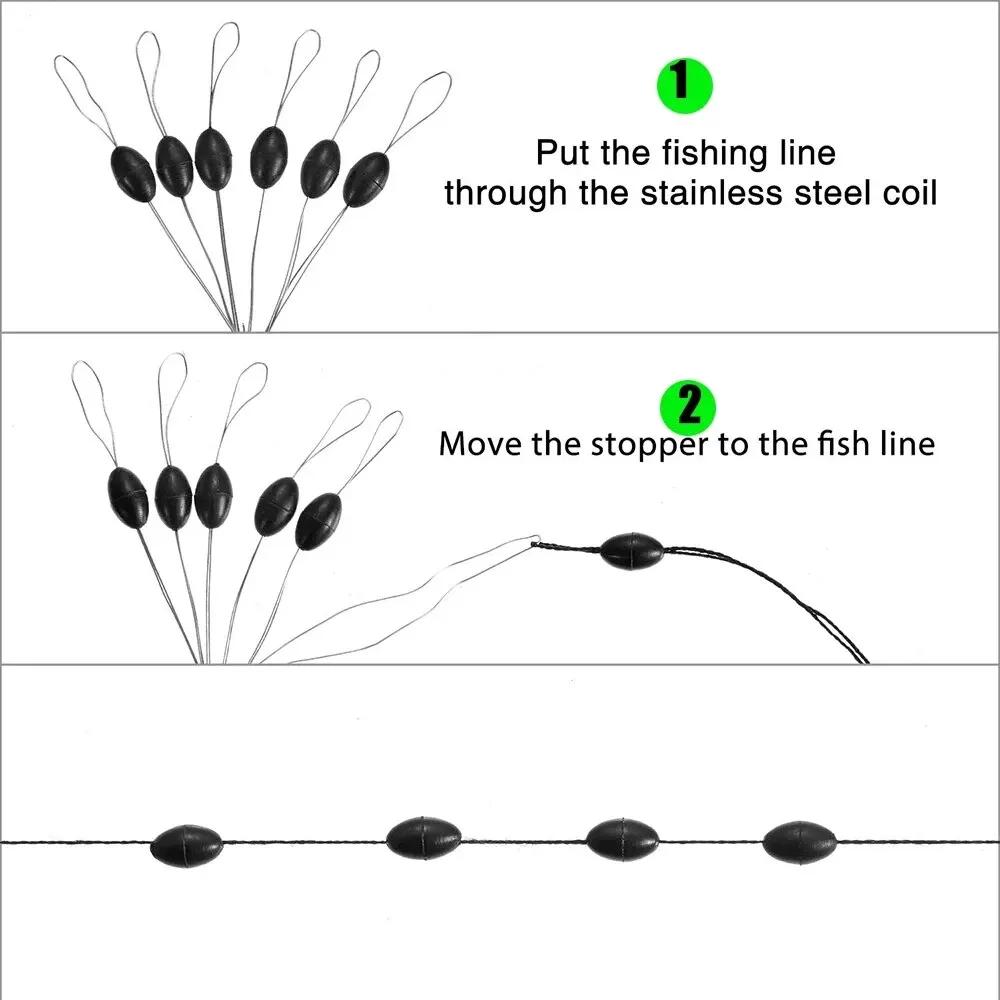 1

Put the fishing line through the stainless steel coil

2

Move the stopper to the fish line