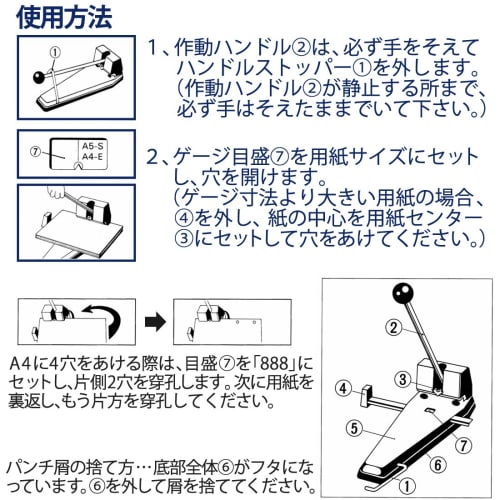 使用方法

①

1、作動ハンドル②は、必ず手をそえてハンドルストッパー①を外します。（作動ハンドル②が静止する所まで、必ず手はそえたままでいて下さい。）

⑦ A5-S A4-E

2、ゲージ目盛⑦を用紙サイズにセットし、穴を開けます。（ゲージ寸法より大きい用紙の場合、④を外し、紙の中心を用紙センター③にセットして穴をあけてください。）

A4に4穴をあける際は、目盛⑦を「888」にセットし、片側2穴を穿孔します。次に用紙を裏返し、もう片方を穿孔してください。

パンチ屑の捨て方…底部全体⑥がフタになっています。⑥を外して屑を捨ててください。

②
③
④
⑤
⑦
⑥
①