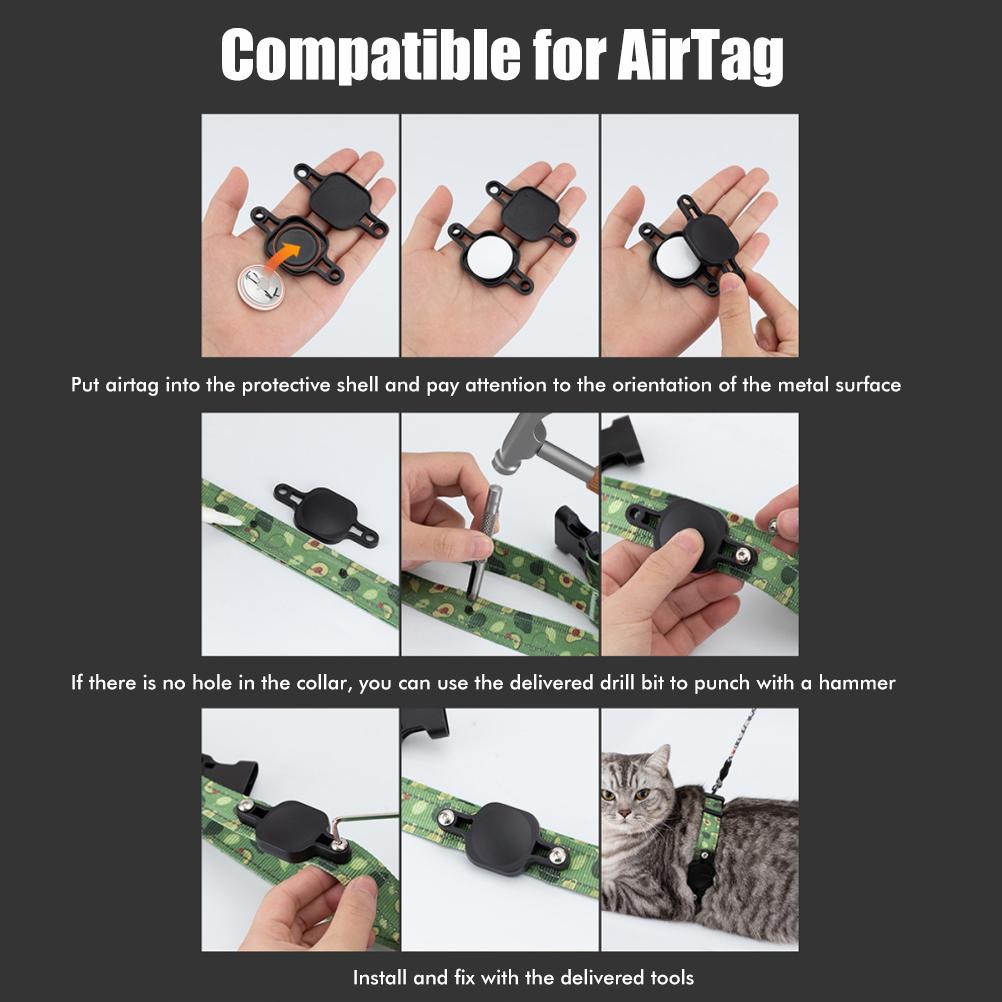 Compatible for AirTag

Put airtag into the protective shell and pay attention to the orientation of the metal surface

If there is no hole in the collar, you can use the delivered drill bit to punch with a hammer

Install and fix with the delivered tools