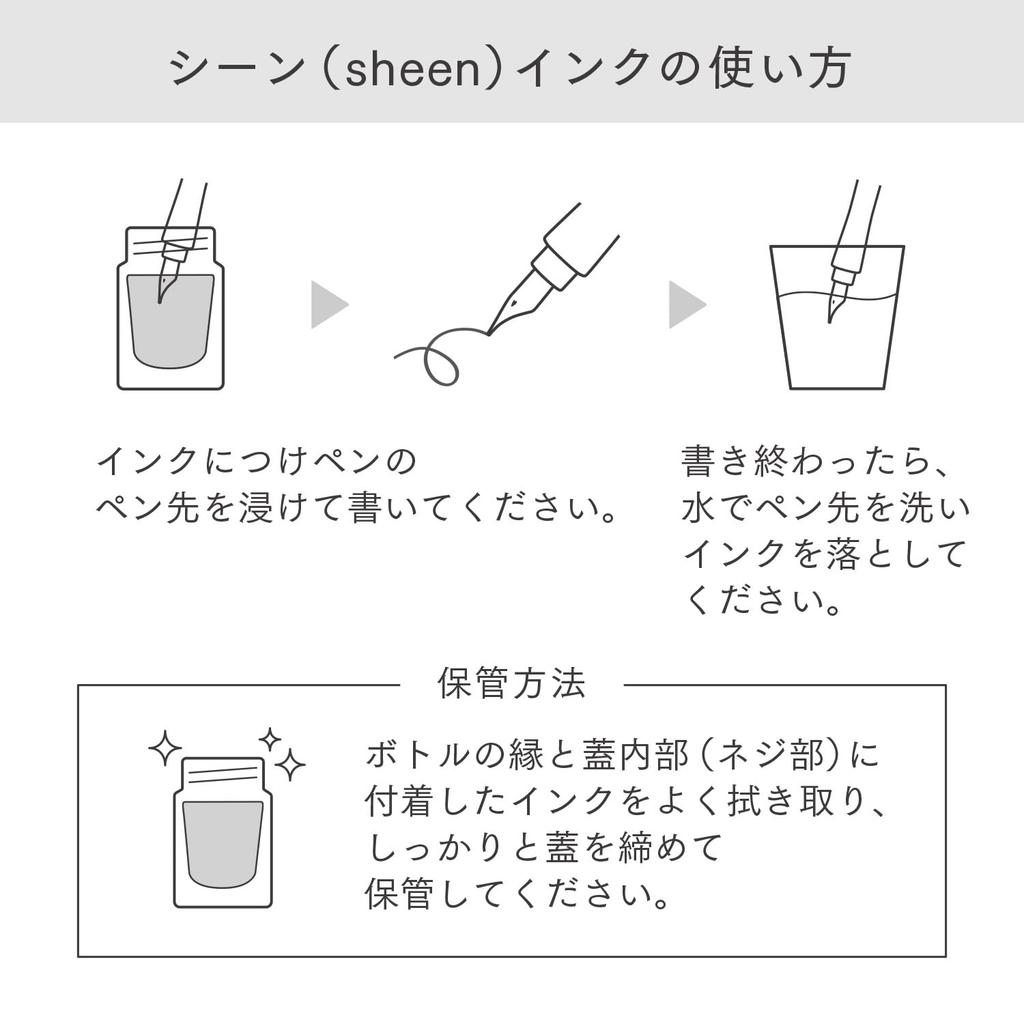 シーン（sheen）インクの使い方

インクにつけペンのペン先を浸けて書いてください。

書き終わったら、水でペン先を洗いインクを落としてください。

保管方法

ボトルの縁と蓋内部（ネジ部）に付着したインクをよく拭き取り、しっかりと蓋を締めて保管してください。