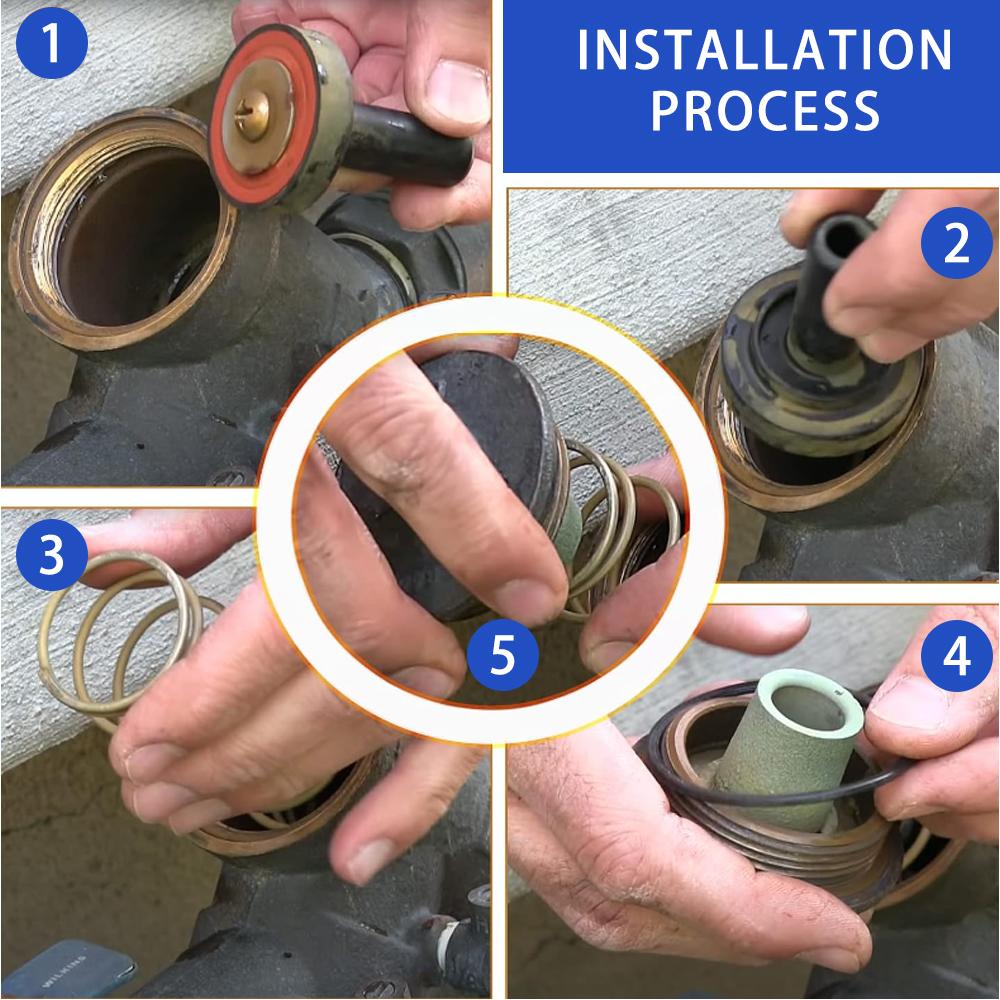 1

INSTALLATION PROCESS

2

3

5

4

WILKINS