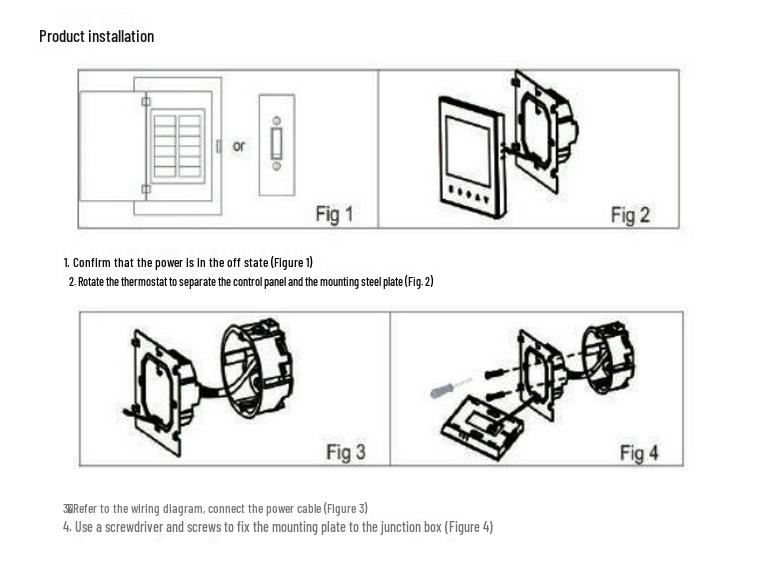 Product installation

or

Fig 1

Fig 2

1. Confirm that the power is in the off state (Figure 1)

2. Rotate the thermostat to separate the control panel and the mounting steel plate (Fig. 2)

Fig 3

Fig 4

3. Refer to the wiring diagram, connect the power cable (Figure 3)

4. Use a screwdriver and screws to fix the mounting plate to the junction box (Figure 4)