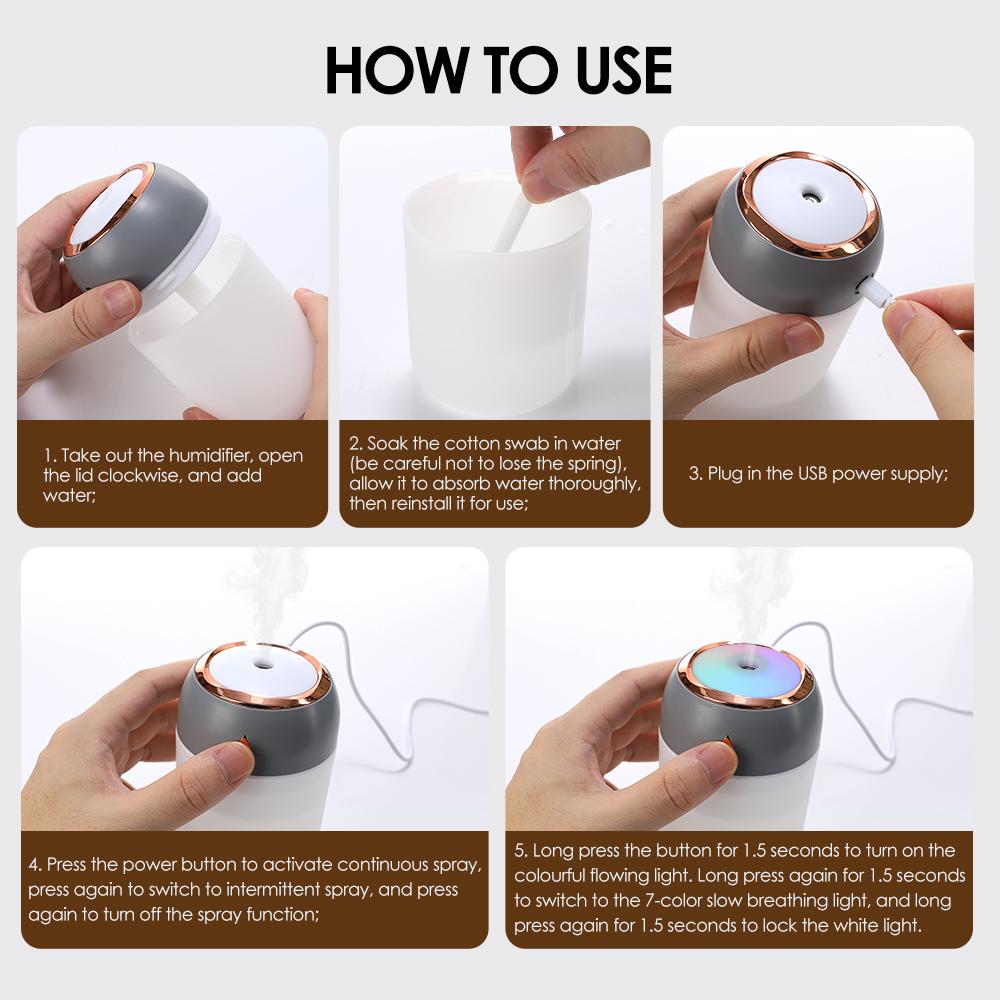 HOW TO USE

1. Take out the humidifier, open the lid clockwise, and add water;

2. Soak the cotton swab in water (be careful not to lose the spring), allow it to absorb water thoroughly, then reinstall it for use;

3. Plug in the USB power supply;

4. Press the power button to activate continuous spray, press again to switch to intermittent spray, and press again to turn off the spray function;

5. Long press the button for 1.5 seconds to turn on the colourful flowing light. Long press again for 1.5 seconds to switch to the 7-color slow breathing light, and long press again for 1.5 seconds to lock the white light.