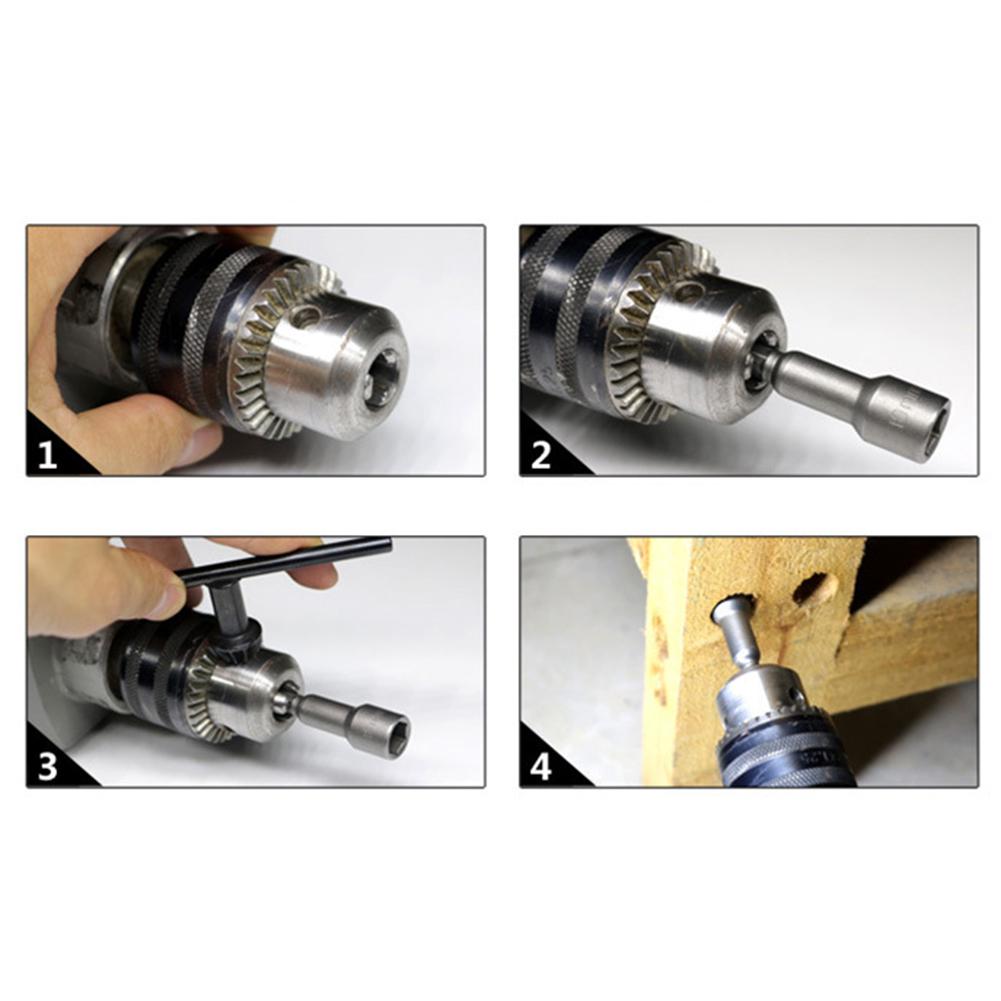 1
2
3
4