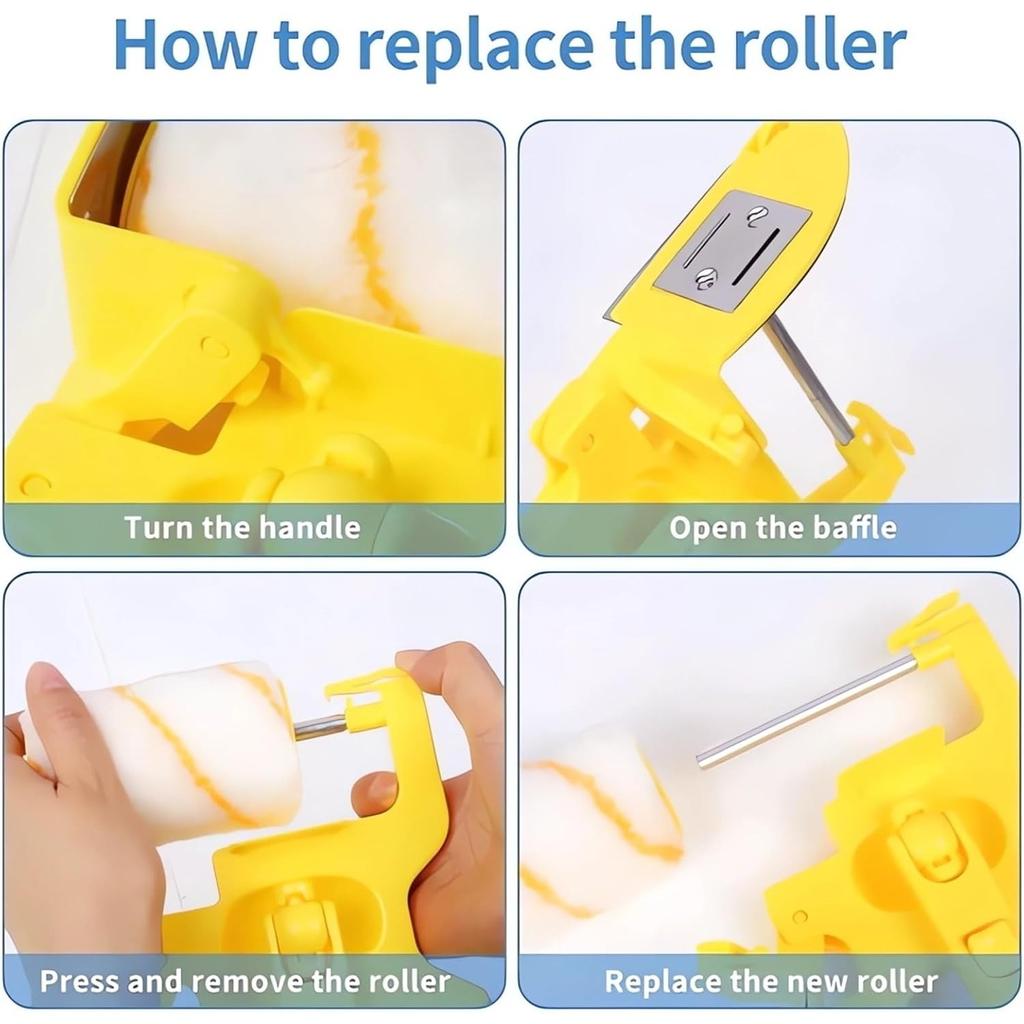 How to replace the roller

Turn the handle

Open the baffle

Press and remove the roller

Replace the new roller