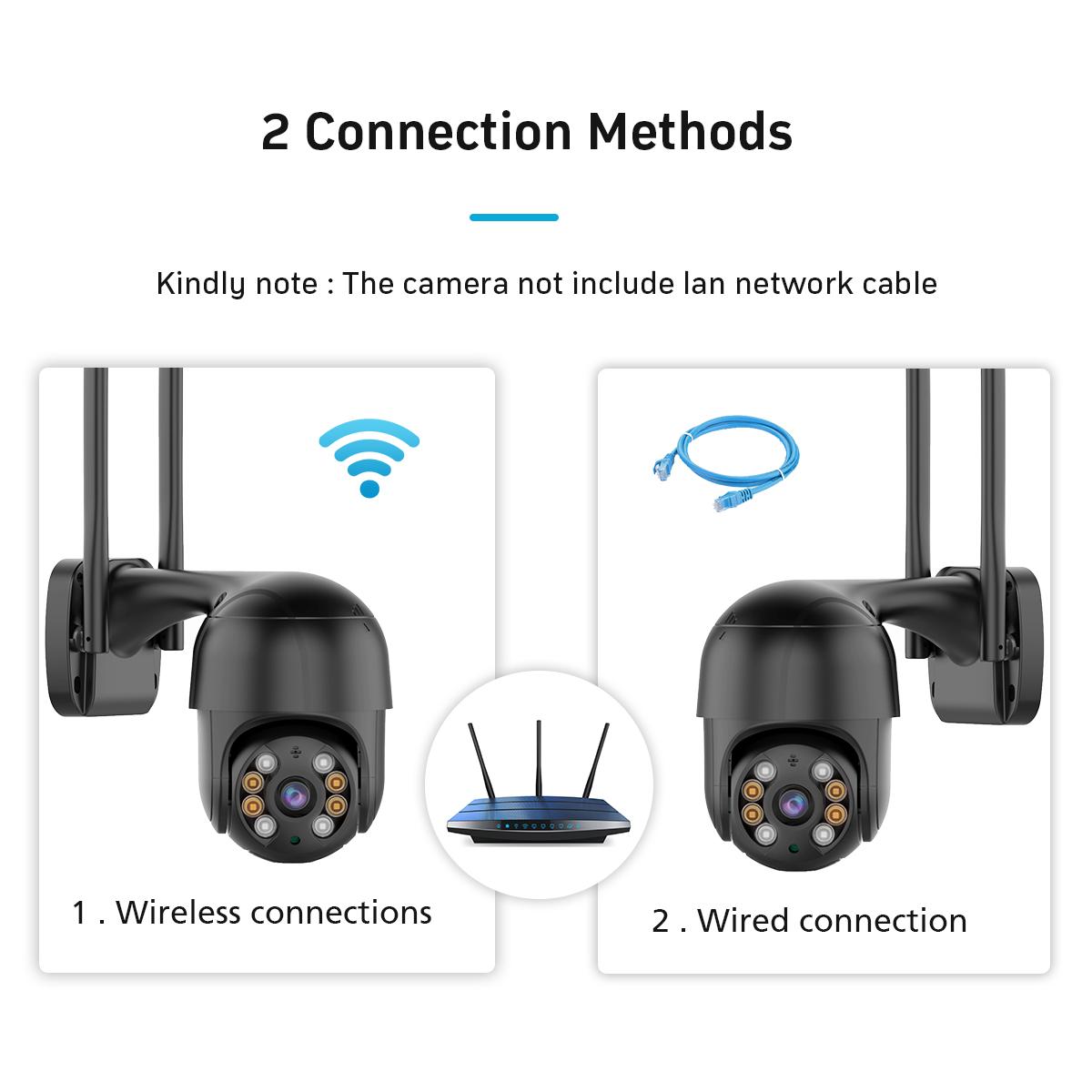 2 Connection Methods

Kindly note : The camera not include lan network cable

1 . Wireless connections

2 . Wired connection