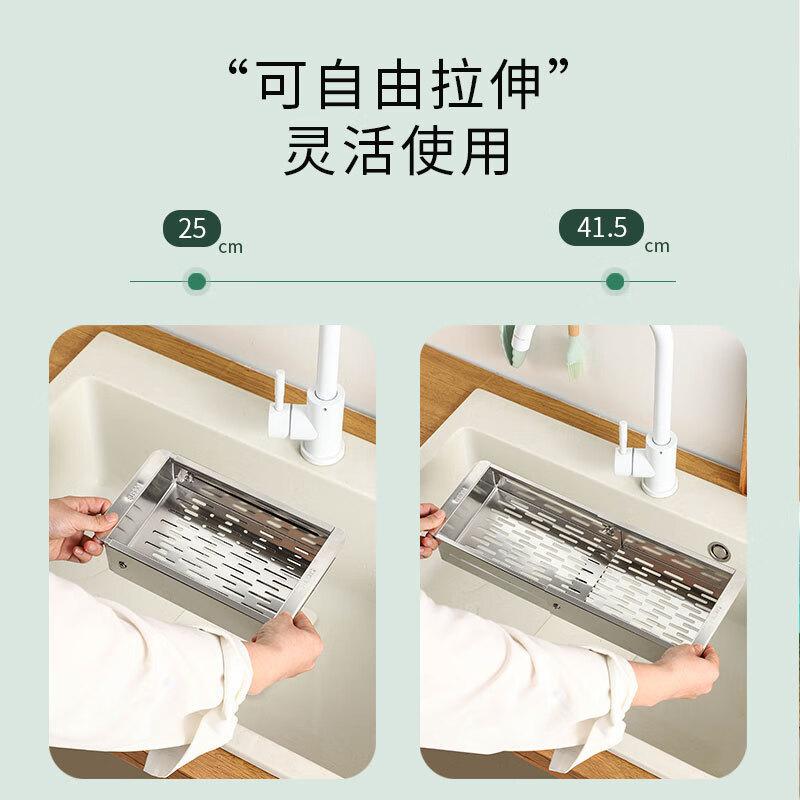 “可自由拉伸”
灵活使用

25 cm

41.5 cm