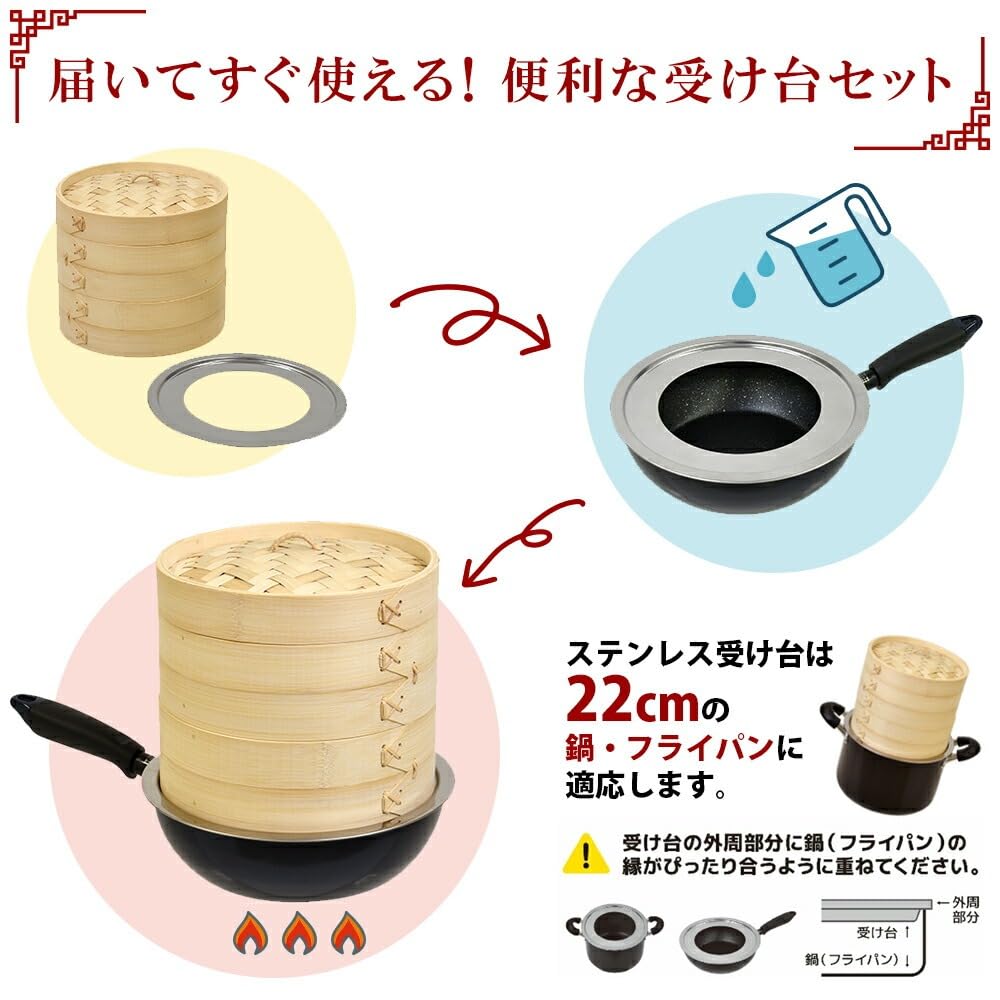 届いてすぐ使える！ 便利な受け台セット

ステンレス受け台は
22cmの
鍋・フライパンに
適応します。

受け台の外周部分に鍋（フライパン）の縁がぴったり合うように重ねてください。

←外周部分
受け台↑
鍋（フライパン）↓