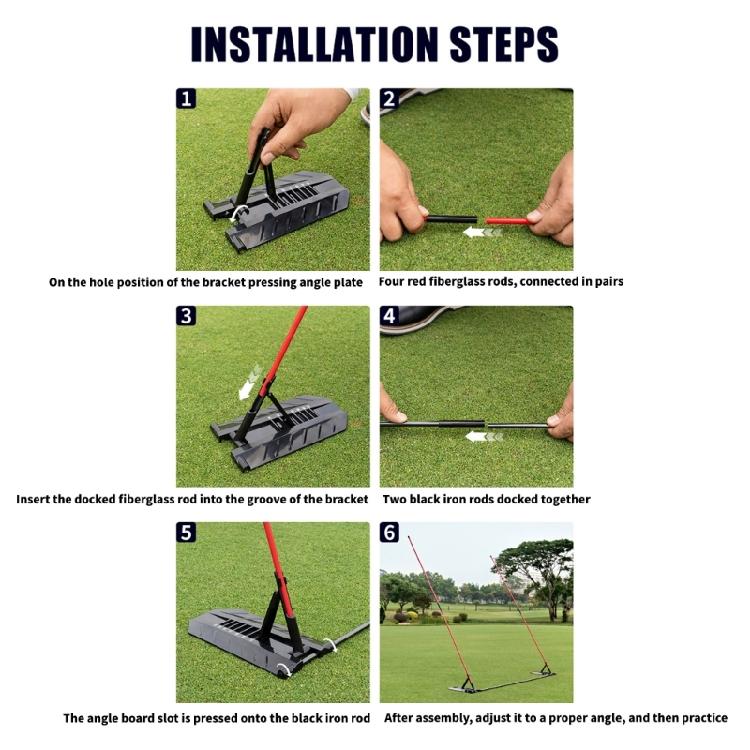 INSTALLATION STEPS

1

On the hole position of the bracket pressing angle plate

2

Four red fiberglass rods, connected in pairs

3

Insert the docked fiberglass rod into the groove of the bracket

4

Two black iron rods docked together

5

The angle board slot is pressed onto the black iron rod

6

After assembly, adjust it to a proper angle, and then practice