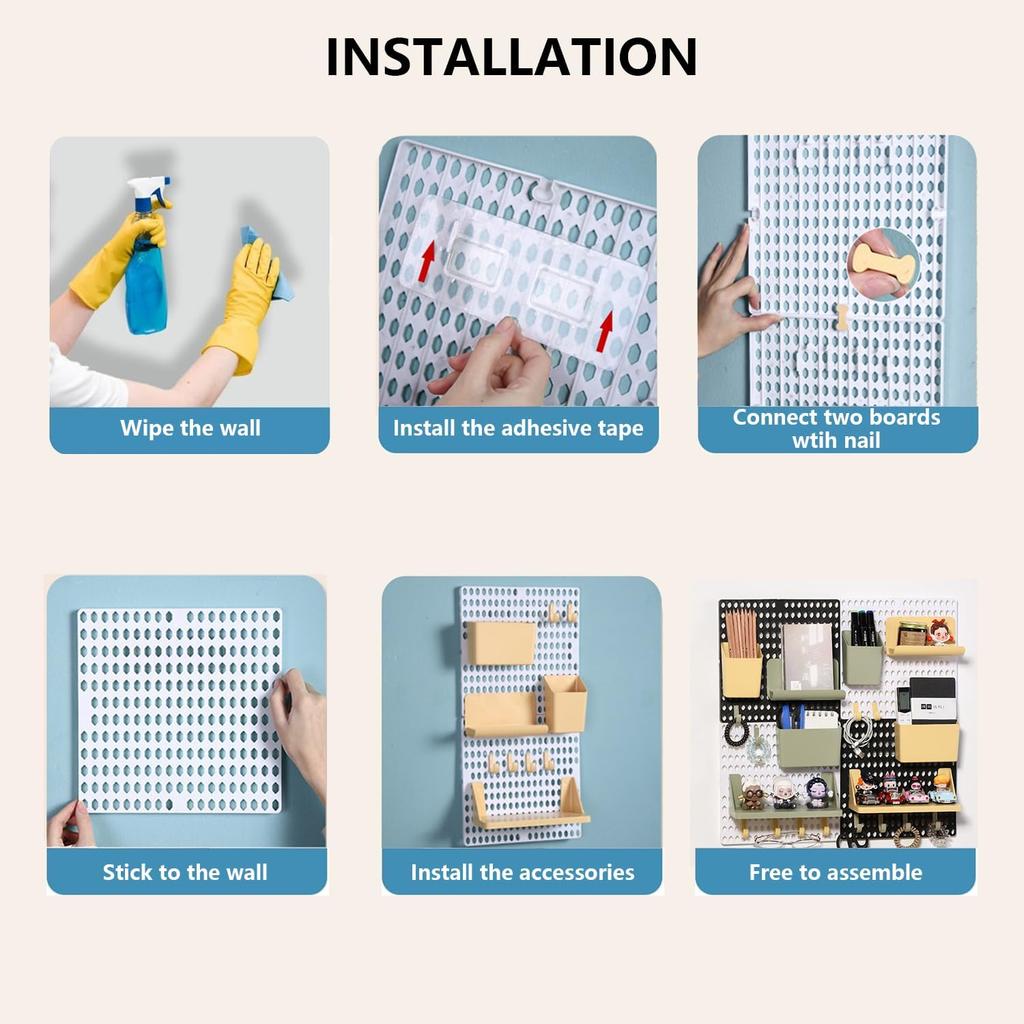 INSTALLATION

Wipe the wall

Install the adhesive tape

Connect two boards wtih nail

Stick to the wall

Install the accessories

Free to assemble