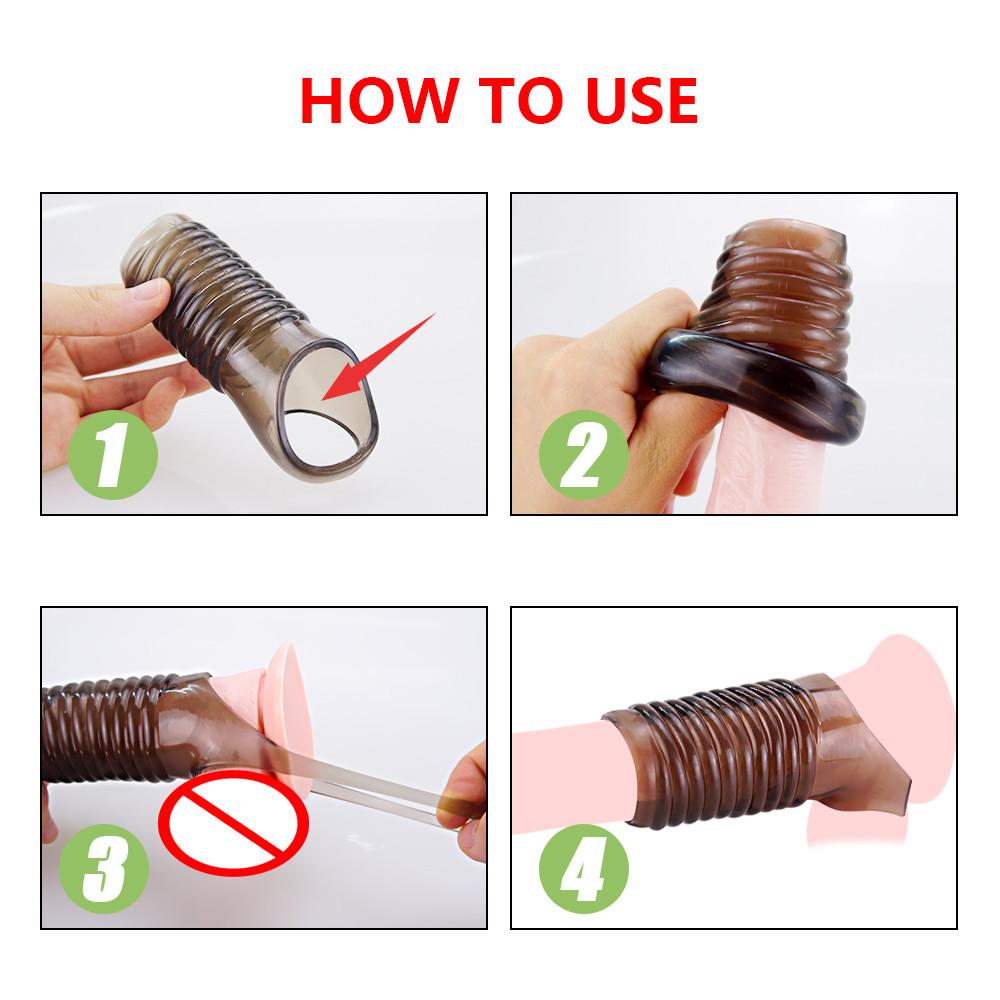 HOW TO USE

1

2

3

4