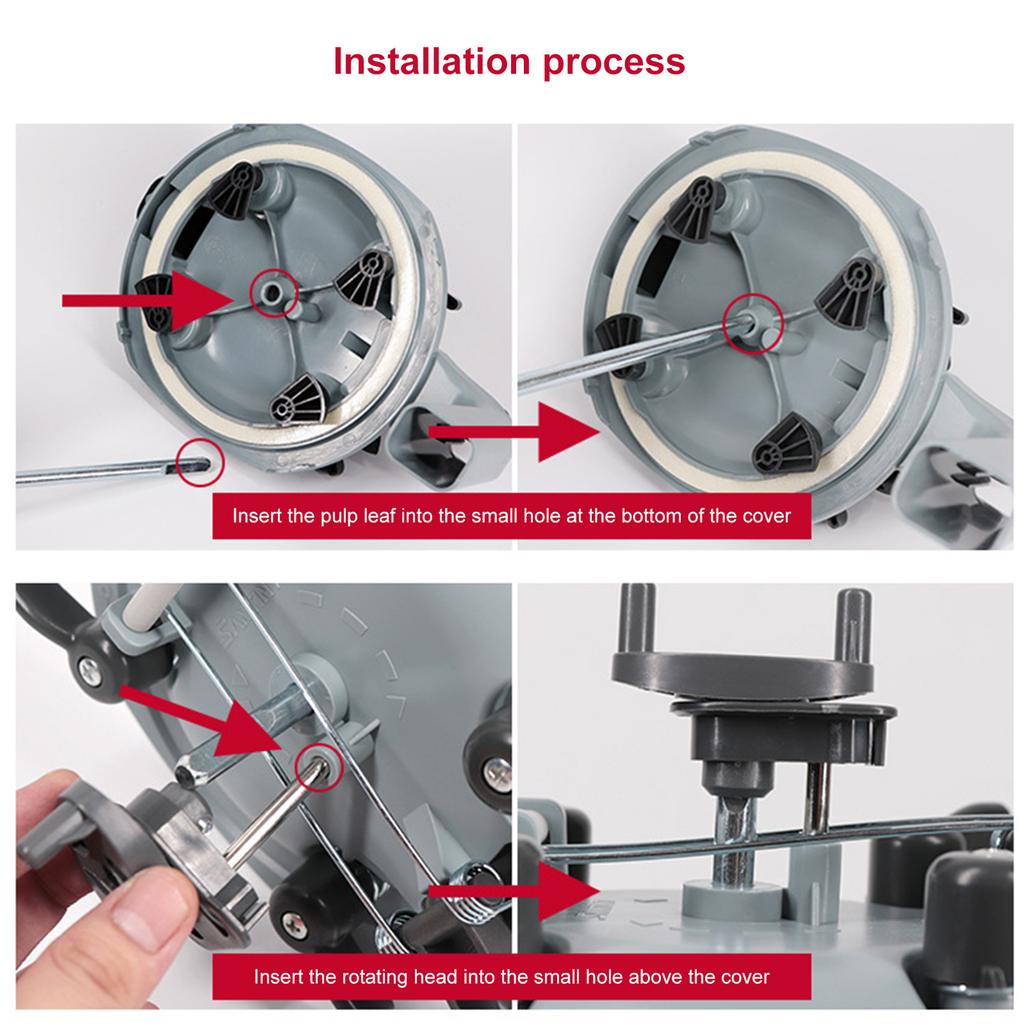 Installation process

Insert the pulp leaf into the small hole at the bottom of the cover

Insert the rotating head into the small hole above the cover