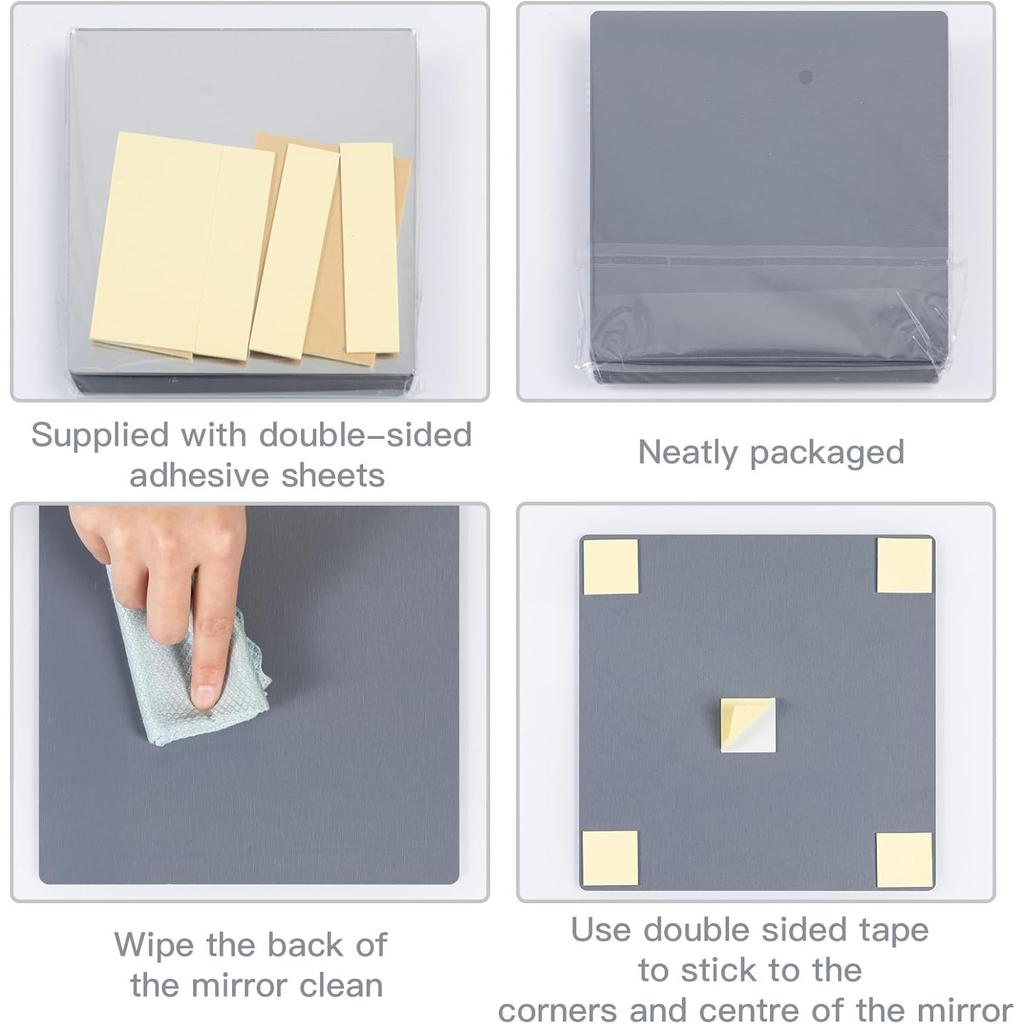 Supplied with double-sided adhesive sheets

Neatly packaged

Wipe the back of the mirror clean

Use double sided tape to stick to the corners and centre of the mirror