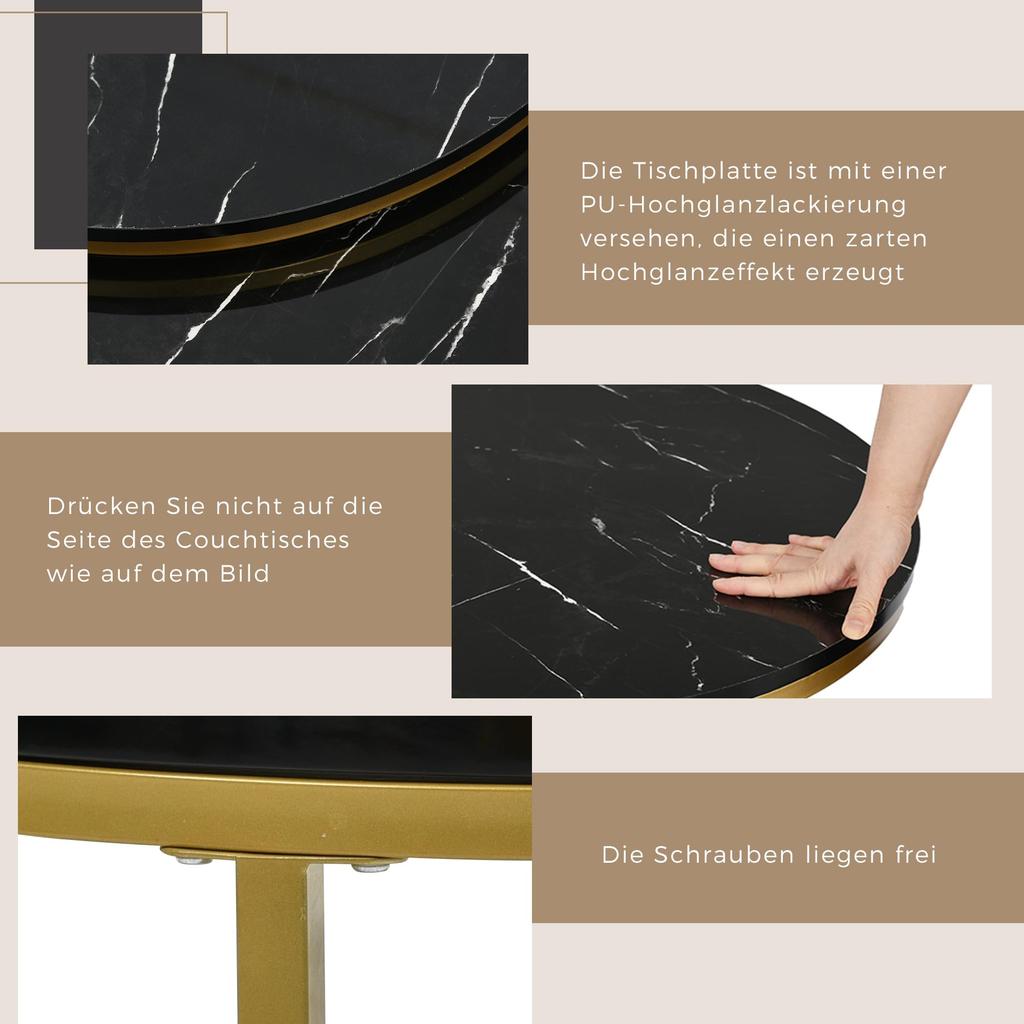 Die Tischplatte ist mit einer PU-Hochglanzlackierung versehen, die einen zarten Hochglanzeffekt erzeugt

Drücken Sie nicht auf die Seite des Couchtisches wie auf dem Bild

Die Schrauben liegen frei