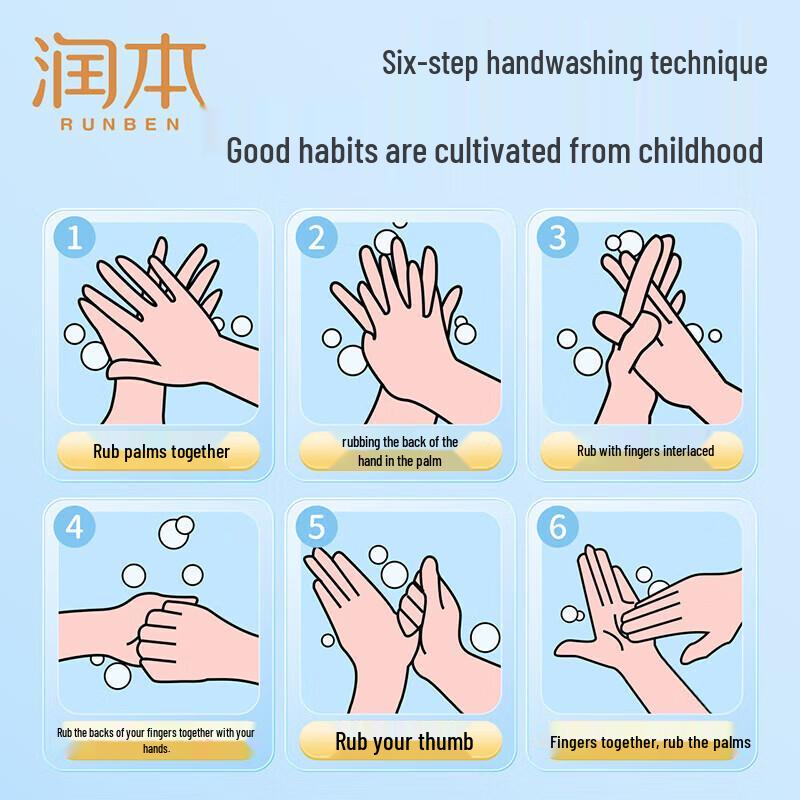 润本
RUNBEN

Six-step handwashing technique

Good habits are cultivated from childhood

1
Rub palms together

2
rubbing the back of the hand in the palm

3
Rub with fingers interlaced

4
Rub the backs of your fingers together with your hands.

5
Rub your thumb

6
Fingers together, rub the palms