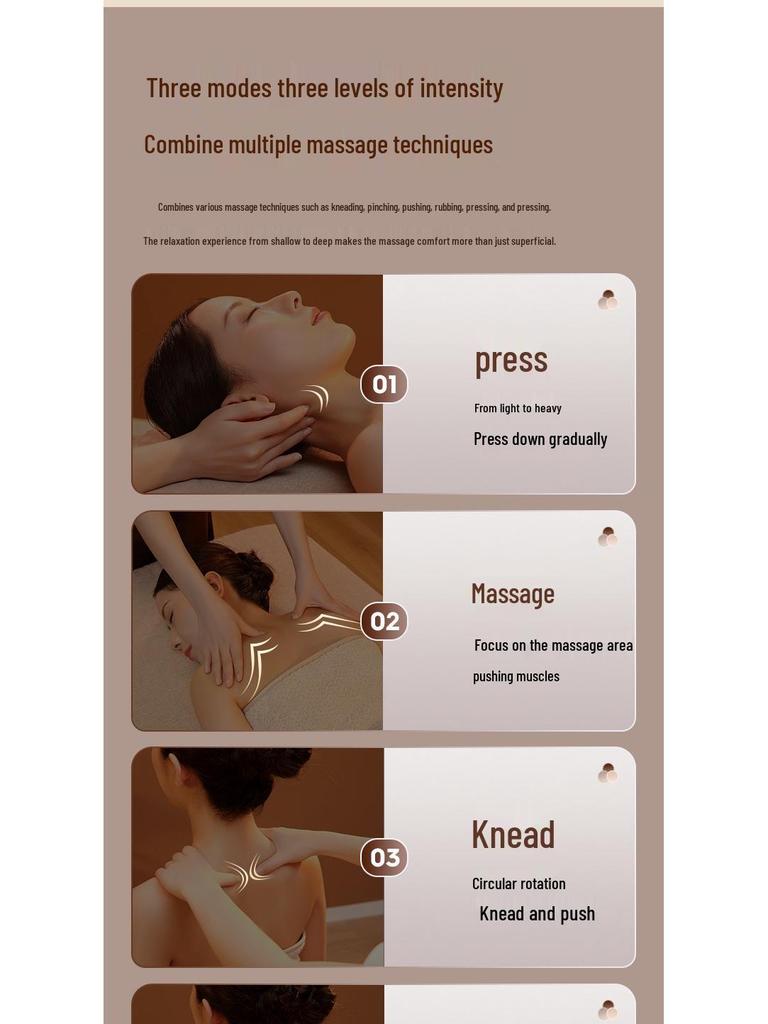 Three modes three levels of intensity

Combine multiple massage techniques

Combines various massage techniques such as kneading, pinching, pushing, rubbing, pressing, and pressing.

The relaxation experience from shallow to deep makes the massage comfort more than just superficial.

01

press

From light to heavy

Press down gradually

02

Massage

Focus on the massage area

pushing muscles

03

Knead

Circular rotation

Knead and push