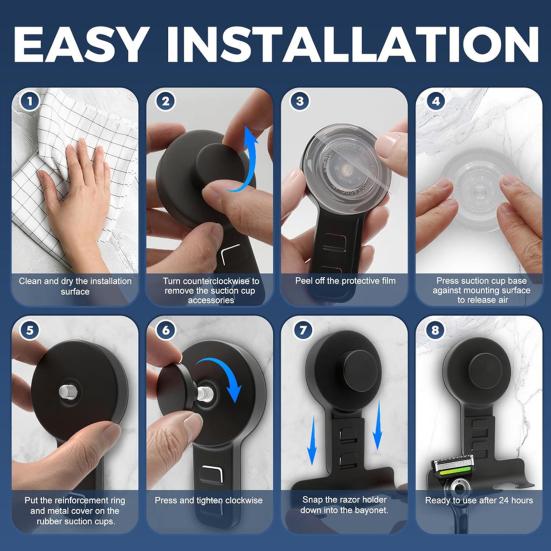 EASY INSTALLATION

1
Clean and dry the installation surface

2
Turn counterclockwise to remove the suction cup accessories

3
Peel off the protective film

4
Press suction cup base against mounting surface to release air

5
Put the reinforcement ring and metal cover on the rubber suction cups.

6
Press and tighten clockwise

7
Snap the razor holder down into the bayonet.

8
Ready to use after 24 hours