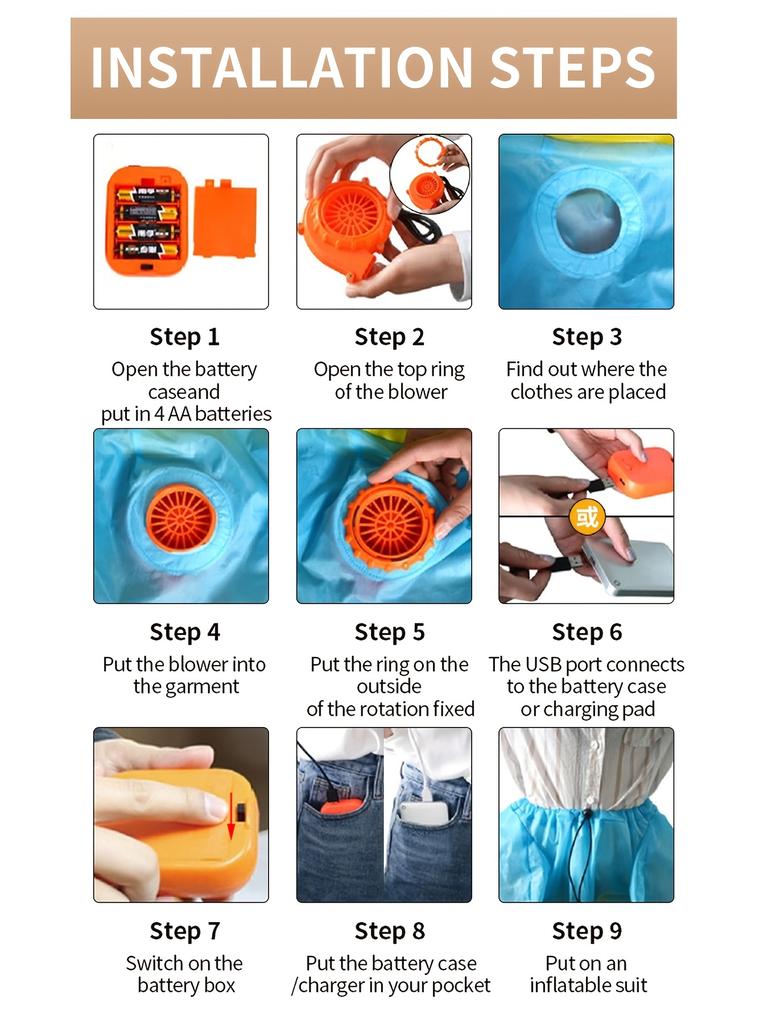 INSTALLATION STEPS

Step 1
Open the battery caseand put in 4 AA batteries

Step 2
Open the top ring of the blower

Step 3
Find out where the clothes are placed

Step 4
Put the blower into the garment

Step 5
Put the ring on the outside of the rotation fixed

或

Step 6
The USB port connects to the battery case or charging pad

Step 7
Switch on the battery box

Step 8
Put the battery case /charger in your pocket

Step 9
Put on an inflatable suit