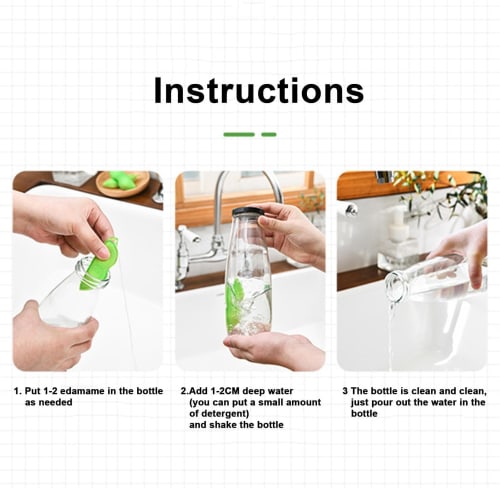 Instructions

1. Put 1-2 edamame in the bottle as needed

2.Add 1-2CM deep water (you can put a small amount of detergent) and shake the bottle

3 The bottle is clean and clean, just pour out the water in the bottle